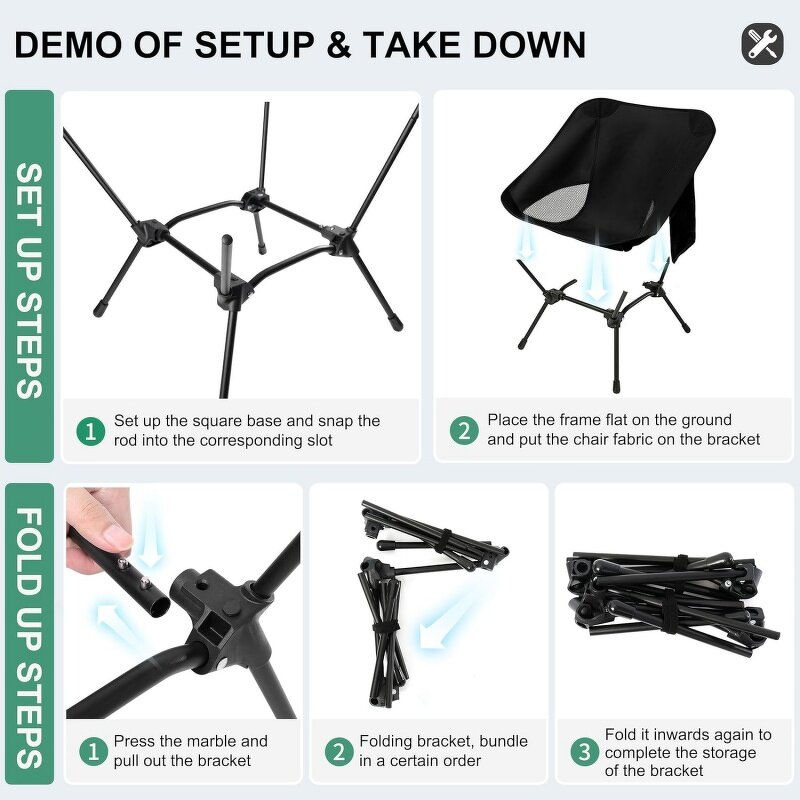 DEMO OF SETUP & TAKE DOWN

SET UP STEPS

1 Set up the square base and snap the rod into the corresponding slot

2 Place the frame flat on the ground and put the chair fabric on the bracket

FOLD UP STEPS

1 Press the marble and pull out the bracket

2 Folding bracket, bundle in a certain order

3 Fold it inwards again to complete the storage of the bracket