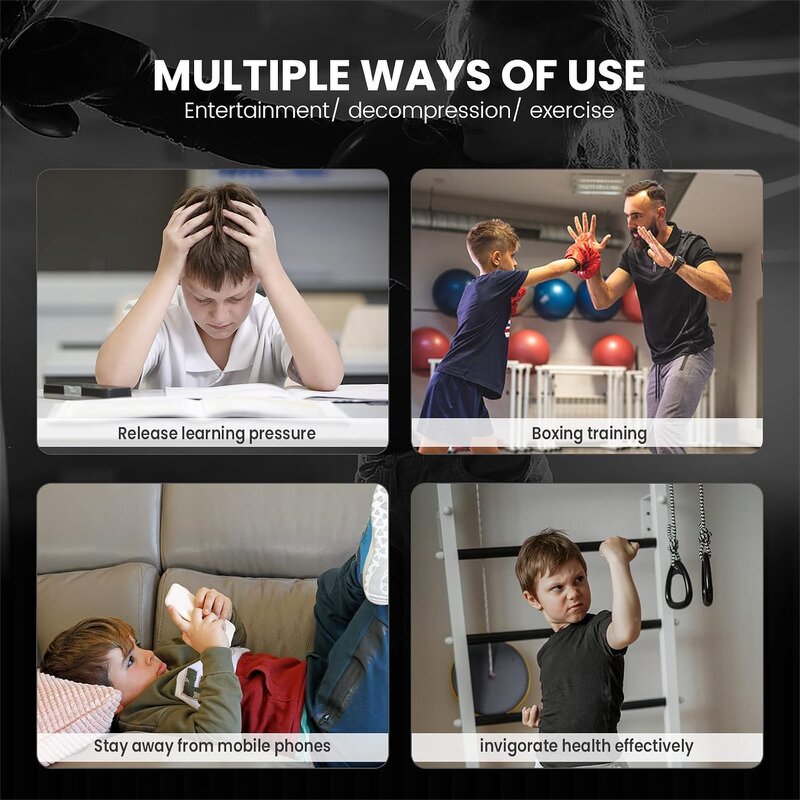 MULTIPLE WAYS OF USE
Entertainment/ decompression/ exercise

Release learning pressure

Boxing training

Stay away from mobile phones

invigorate health effectively