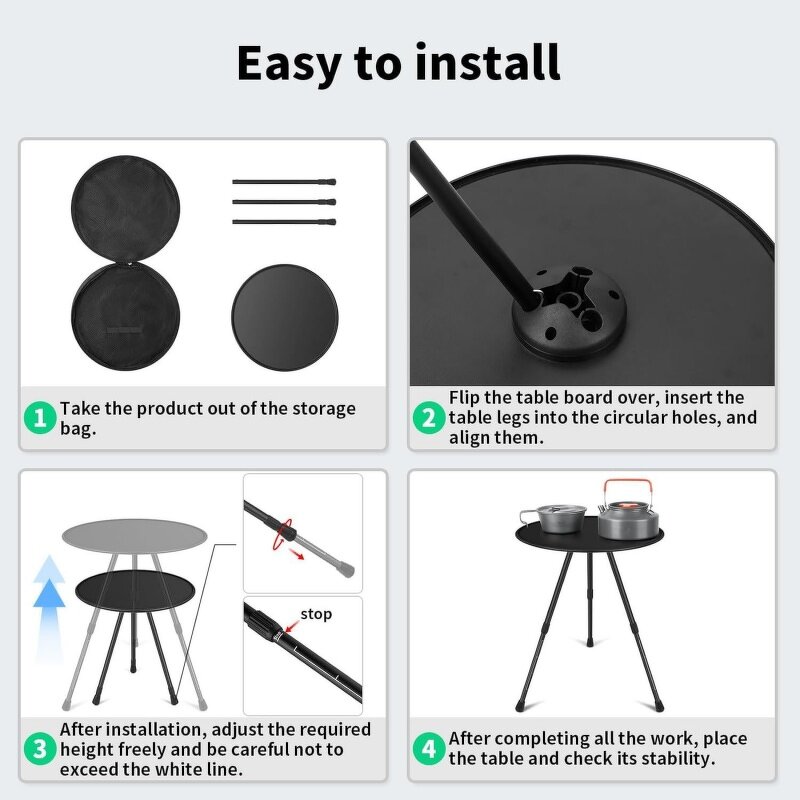 Easy to install

1 Take the product out of the storage bag.

2 Flip the table board over, insert the table legs into the circular holes, and align them.

stop

3 After installation, adjust the required height freely and be careful not to exceed the white line.

4 After completing all the work, place the table and check its stability.