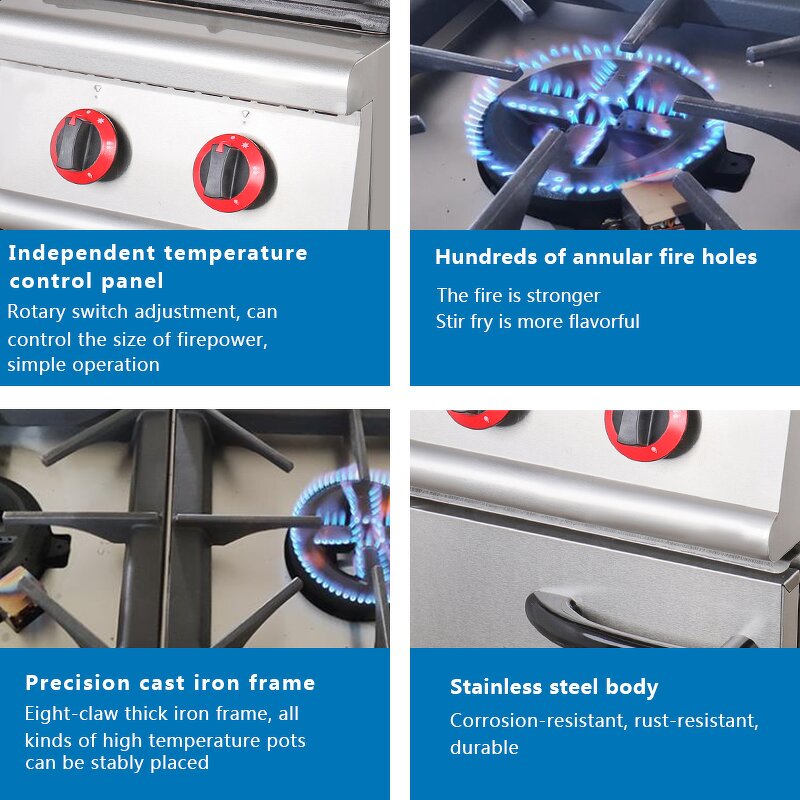 Independent temperature control panel
Rotary switch adjustment, can control the size of firepower, simple operation

Hundreds of annular fire holes
The fire is stronger
Stir fry is more flavorful

Precision cast iron frame
Eight-claw thick iron frame, all kinds of high temperature pots can be stably placed

Stainless steel body
Corrosion-resistant, rust-resistant, durable