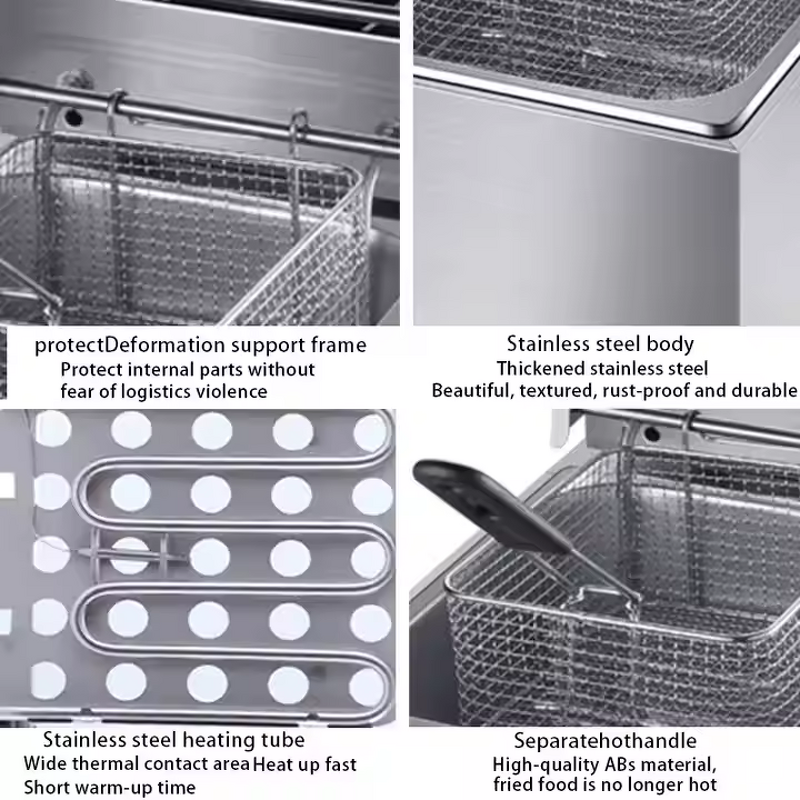 protectDeformation support frame
Protect internal parts without fear of logistics violence

Stainless steel body
Thickened stainless steel
Beautiful, textured, rust-proof and durable

Stainless steel heating tube
Wide thermal contact area Heat up fast
Short warm-up time

Separatehothandle
High-quality ABs material, fried food is no longer hot