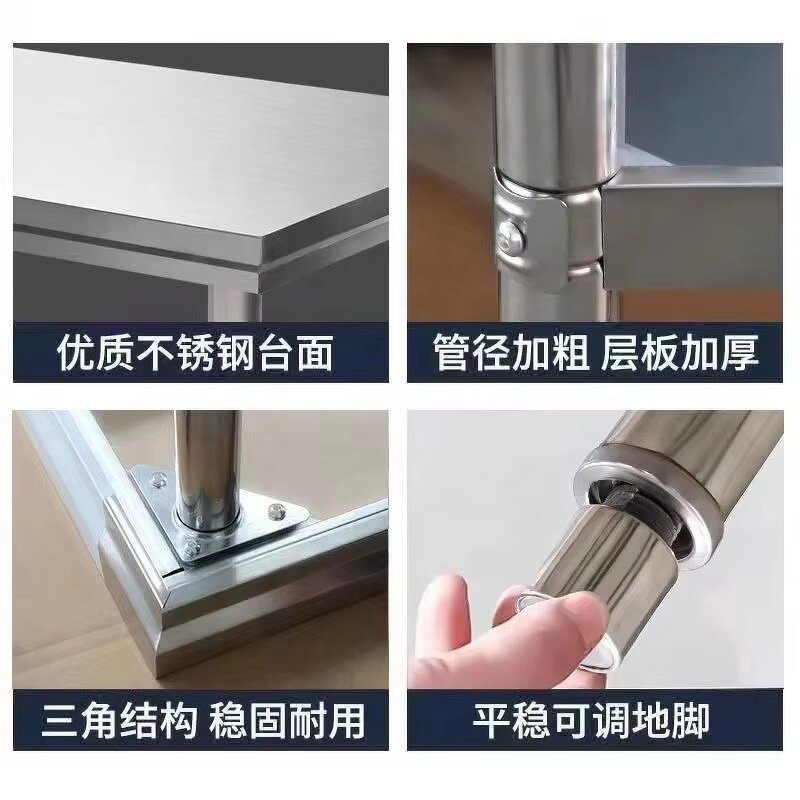 优质不锈钢台面

管径加粗 层板加厚

三角结构 稳固耐用

平稳可调地脚