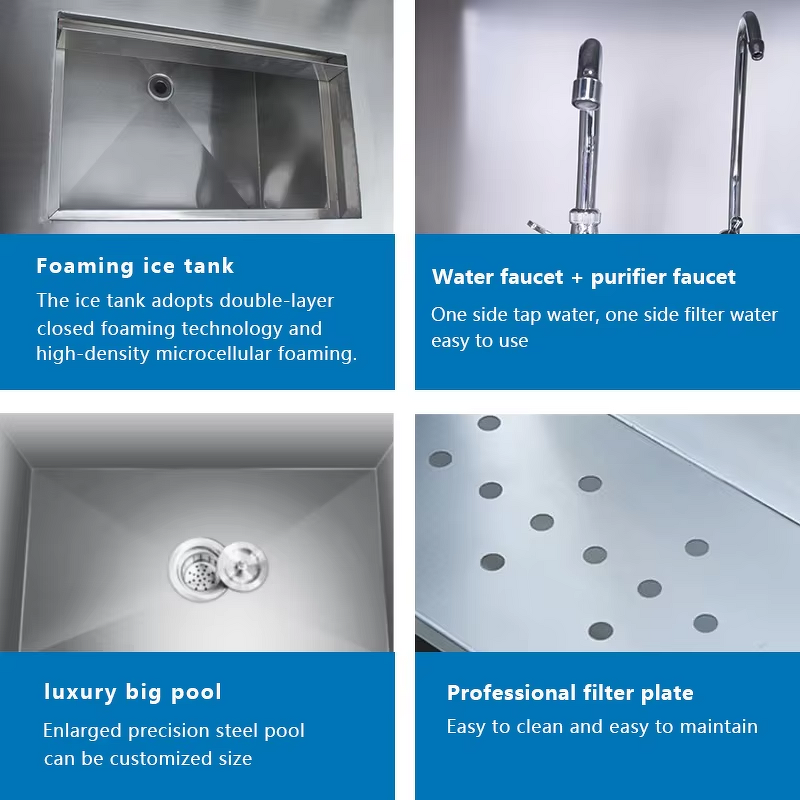 Foaming ice tank

The ice tank adopts double-layer closed foaming technology and high-density microcellular foaming.

Water faucet + purifier faucet

One side tap water, one side filter water easy to use

luxury big pool

Enlarged precision steel pool can be customized size

Professional filter plate

Easy to clean and easy to maintain