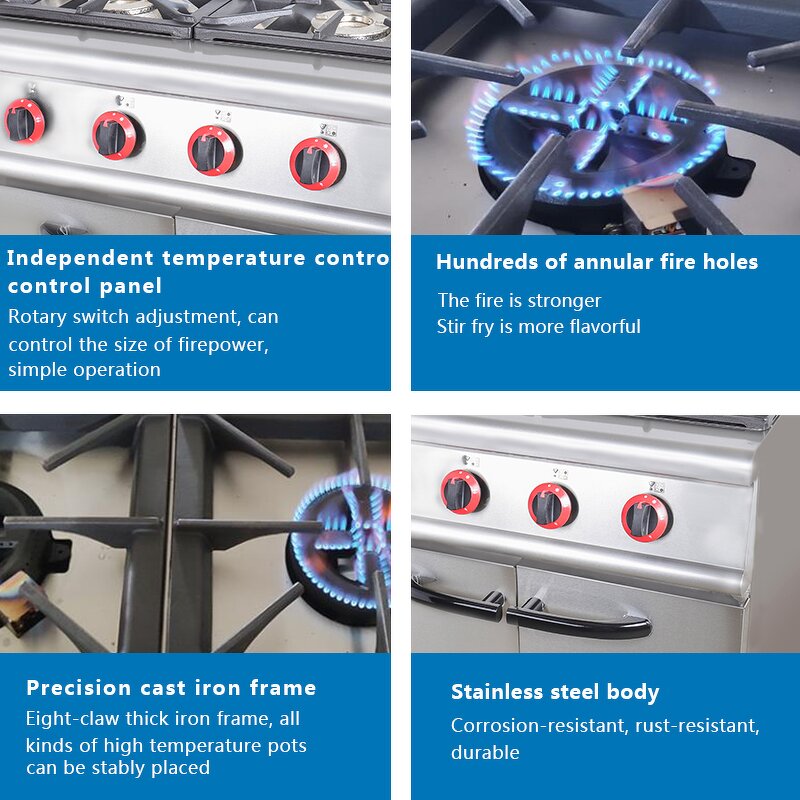 Independent temperature contro control panel
Rotary switch adjustment, can control the size of firepower, simple operation

Hundreds of annular fire holes
The fire is stronger
Stir fry is more flavorful

Precision cast iron frame
Eight-claw thick iron frame, all kinds of high temperature pots can be stably placed

Stainless steel body
Corrosion-resistant, rust-resistant, durable