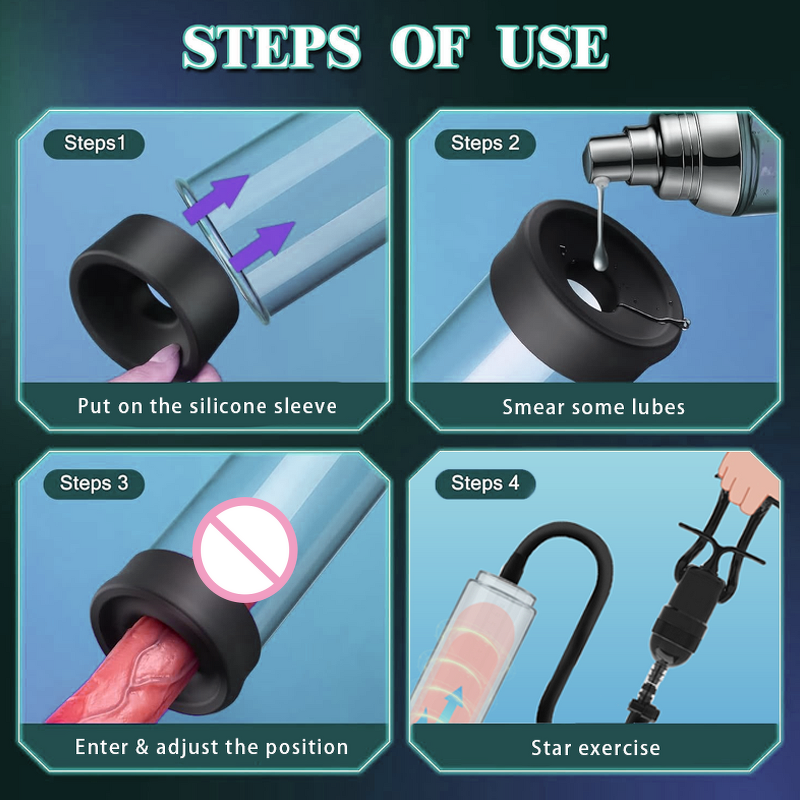 STEPS OF USE

Steps1

Put on the silicone sleeve

Steps 2

Smear some lubes

Steps 3

Enter & adjust the position

Steps 4

Star exercise