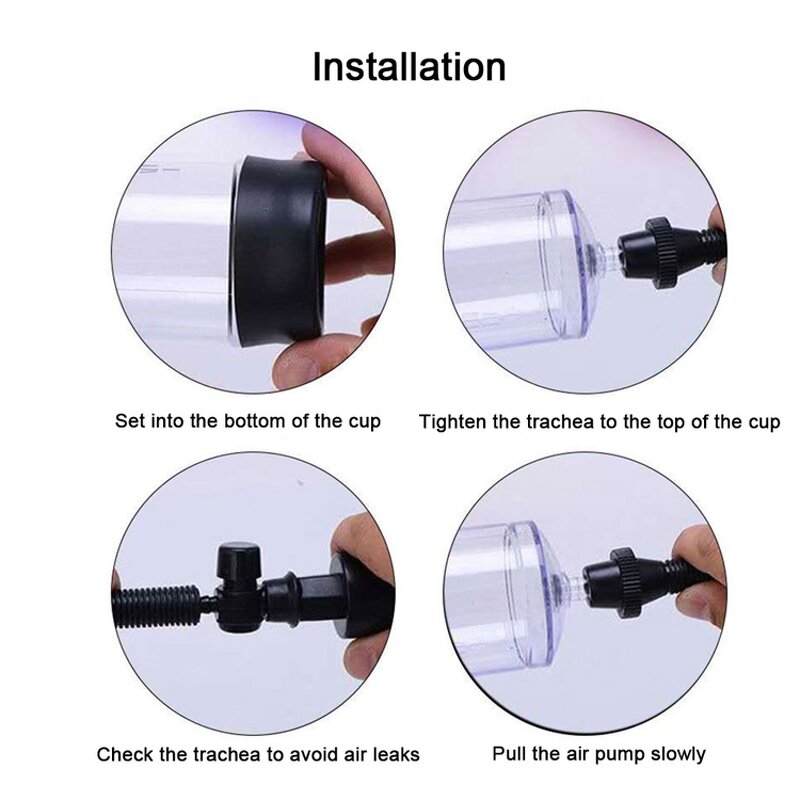 Installation

Set into the bottom of the cup

Tighten the trachea to the top of the cup

Check the trachea to avoid air leaks

Pull the air pump slowly