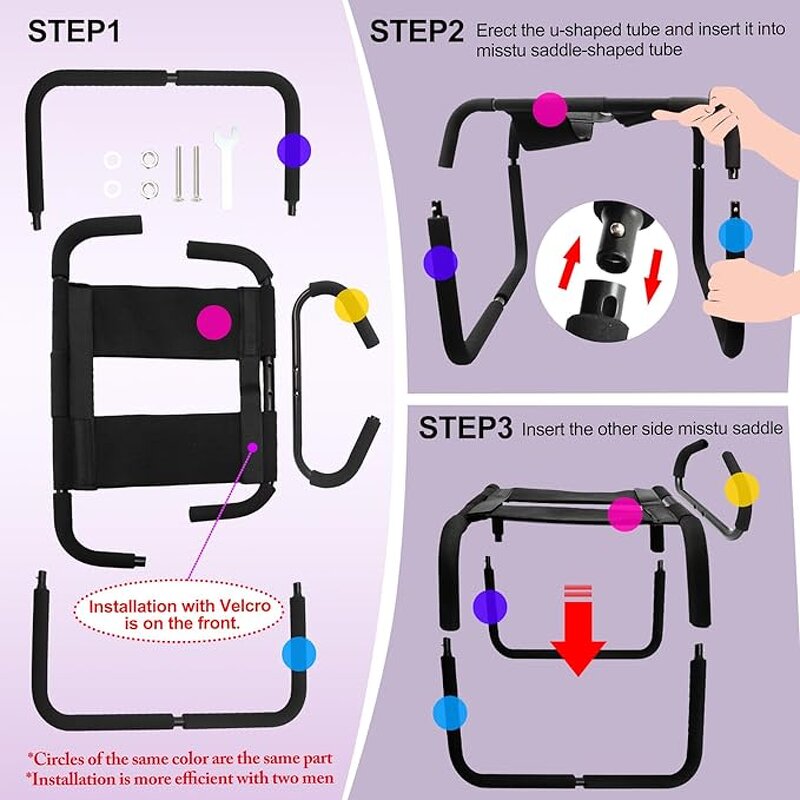 STEP1

Installation with Velcro is on the front.

*Circles of the same color are the same part
*Installation is more efficient with two men

STEP2 Erect the u-shaped tube and insert it into misstu saddle-shaped tube

STEP3 Insert the other side misstu saddle