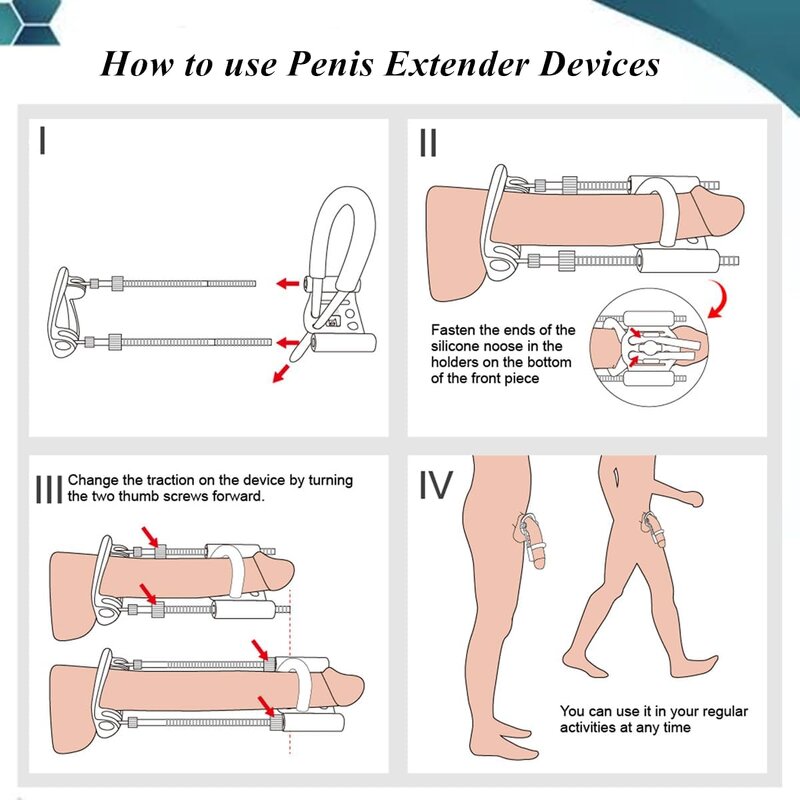 How to use Penis Extender Devices

I

II

Fasten the ends of the silicone noose in the holders on the bottom of the front piece

III Change the traction on the device by turning the two thumb screws forward.

IV

You can use it in your regular activities at any time