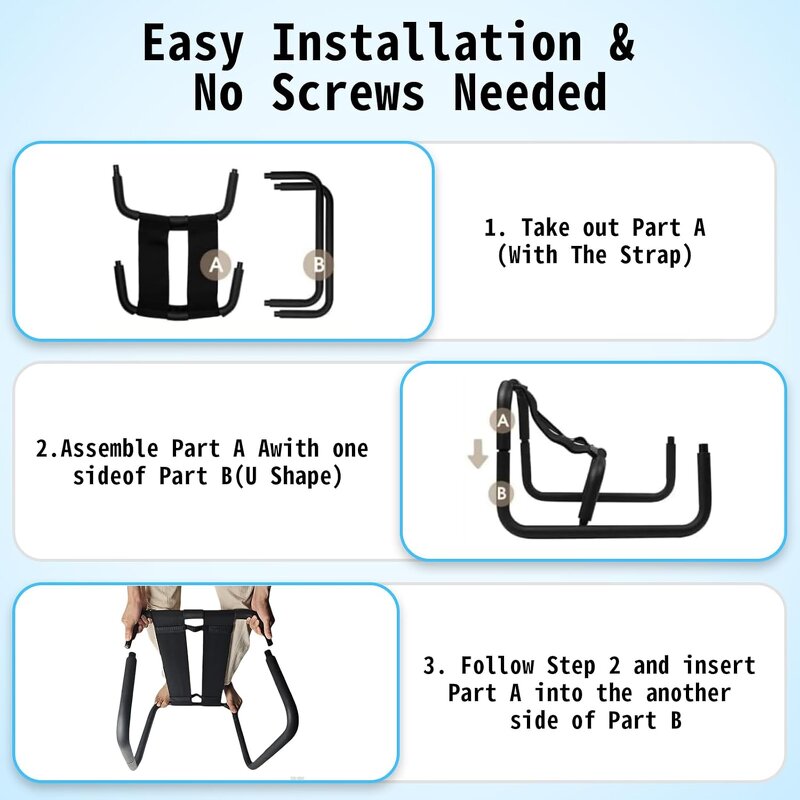 Easy Installation & No Screws Needed

A

B

1. Take out Part A (With The Strap)

2.Assemble Part A Awith one sideof Part B(U Shape)

A

B

3. Follow Step 2 and insert Part A into the another side of Part B