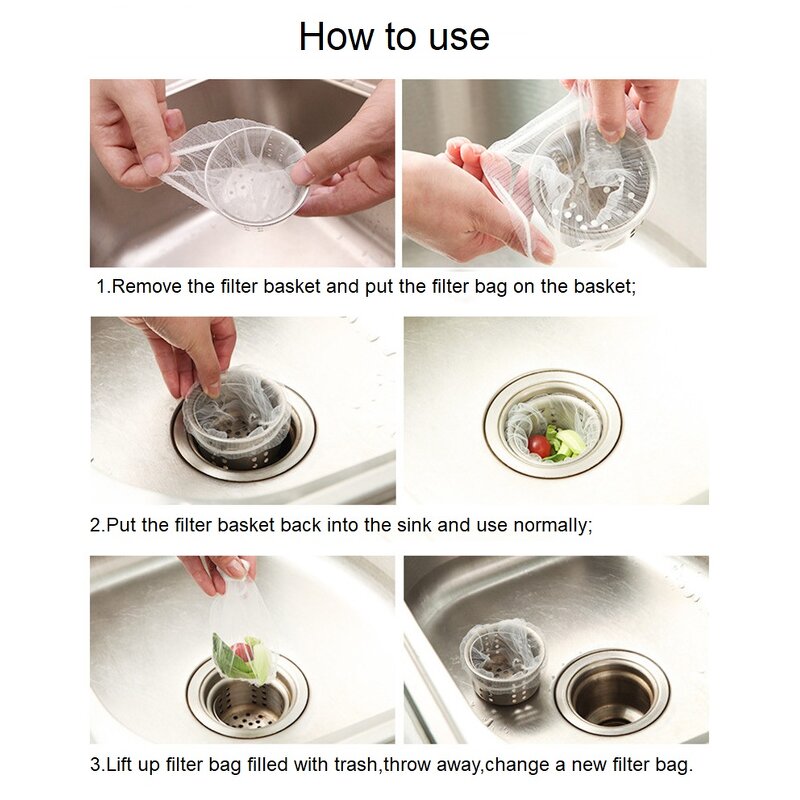 How to use

1.Remove the filter basket and put the filter bag on the basket;

2.Put the filter basket back into the sink and use normally;

3.Lift up filter bag filled with trash,throw away,change a new filter bag.