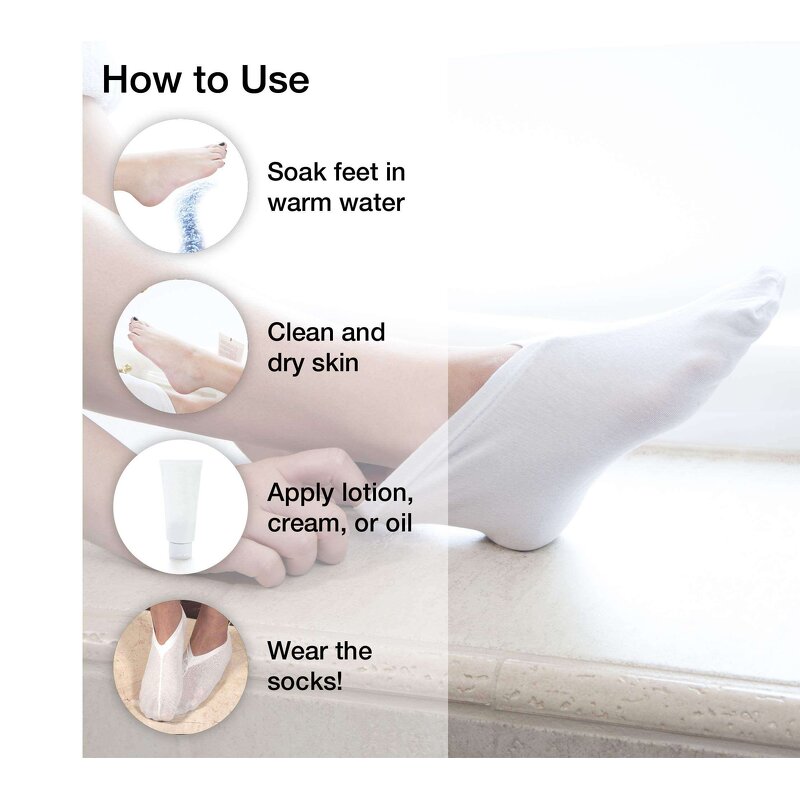 How to Use

Soak feet in warm water

Clean and dry skin

Apply lotion, cream, or oil

Wear the socks!