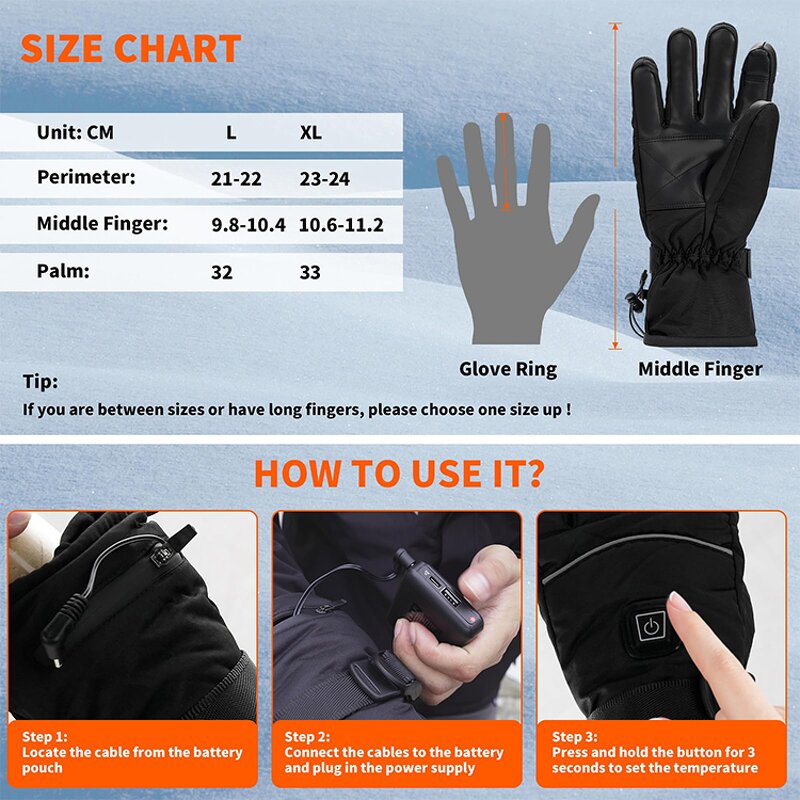 SIZE CHART

| Unit: CM | L | XL |
|---|---|---|
| Perimeter: | 21-22 | 23-24 |
| Middle Finger: | 9.8-10.4 | 10.6-11.2 |
| Palm: | 32 | 33 |

Glove Ring

Middle Finger

Tip:

If you are between sizes or have long fingers, please choose one size up !

HOW TO USE IT?

Step 1:
Locate the cable from the battery pouch

Step 2:
Connect the cables to the battery and plug in the power supply

Step 3:
Press and hold the button for 3 seconds to set the temperature