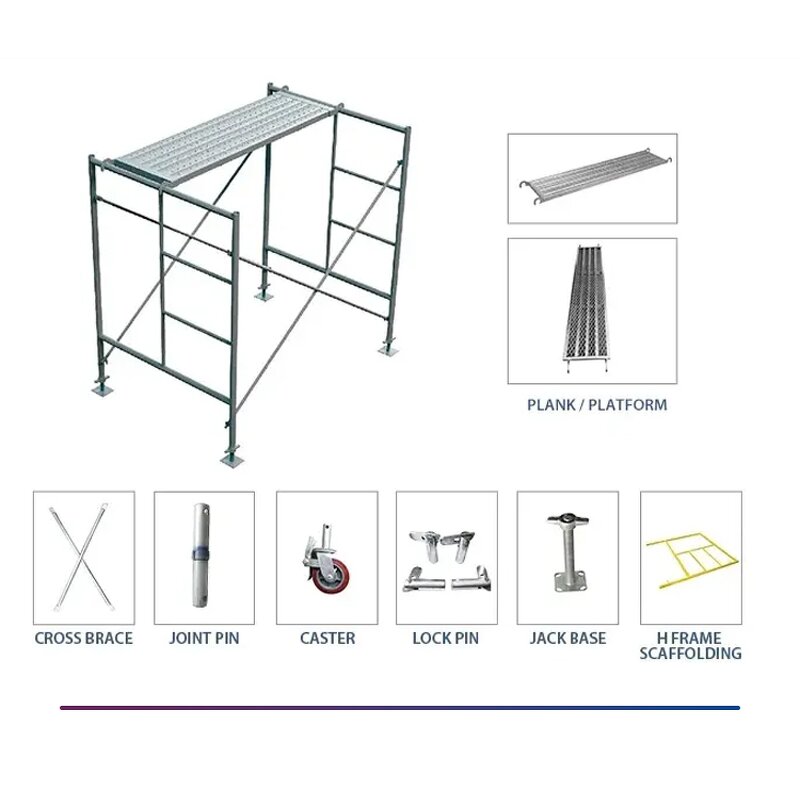 PLANK / PLATFORM

CROSS BRACE

JOINT PIN

CASTER

LOCK PIN

JACK BASE

H FRAME SCAFFOLDING