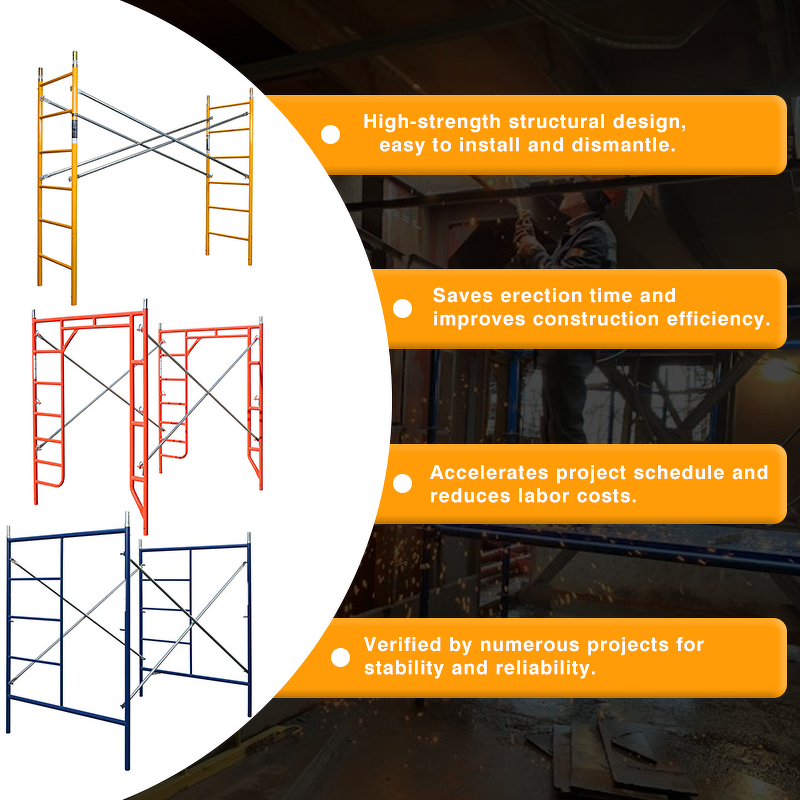 High-strength structural design, easy to install and dismantle.

Saves erection time and improves construction efficiency.

Accelerates project schedule and reduces labor costs.

Verified by numerous projects for stability and reliability.