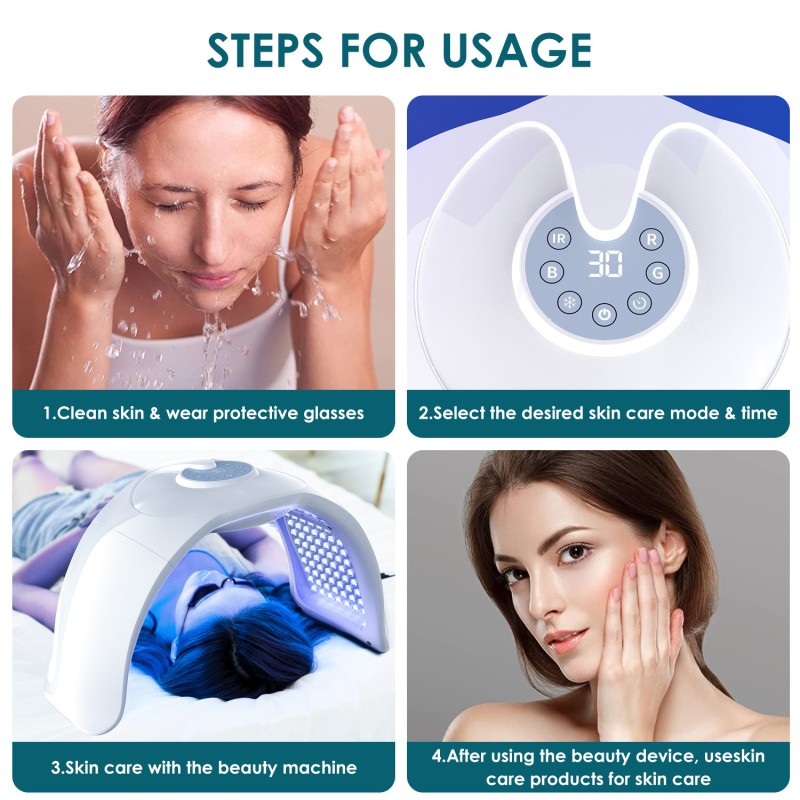 STEPS FOR USAGE

IR
R
30
B
G

1.Clean skin & wear protective glasses

2.Select the desired skin care mode & time

3.Skin care with the beauty machine

4.After using the beauty device, useskin care products for skin care