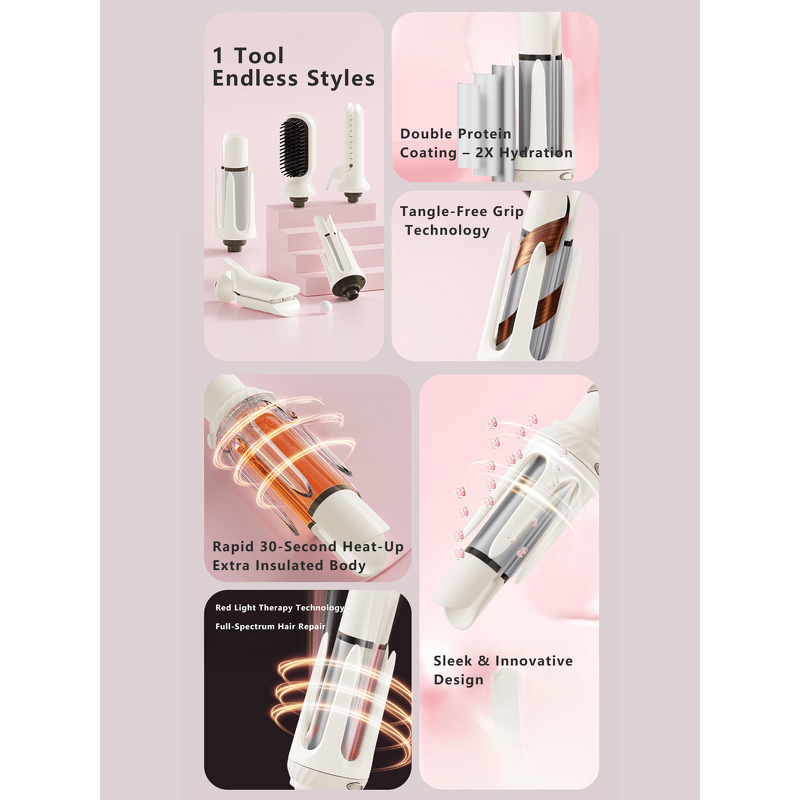 1 Tool
Endless Styles

Double Protein
Coating – 2X Hydration

Tangle-Free Grip
Technology

Rapid 30-Second Heat-Up
Extra Insulated Body

Red Light Therapy Technology
Full-Spectrum Hair Repair

Sleek & Innovative
Design