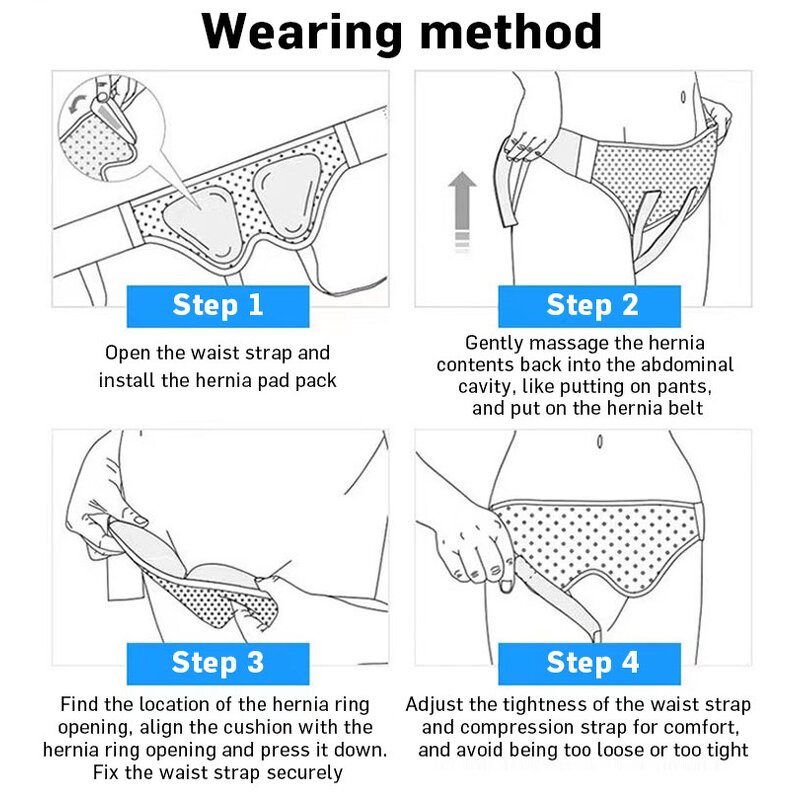 Wearing method

Step 1

Open the waist strap and install the hernia pad pack

Step 2

Gently massage the hernia contents back into the abdominal cavity, like putting on pants, and put on the hernia belt

Step 3

Find the location of the hernia ring opening, align the cushion with the hernia ring opening and press it down. Fix the waist strap securely

Step 4

Adjust the tightness of the waist strap and compression strap for comfort, and avoid being too loose or too tight