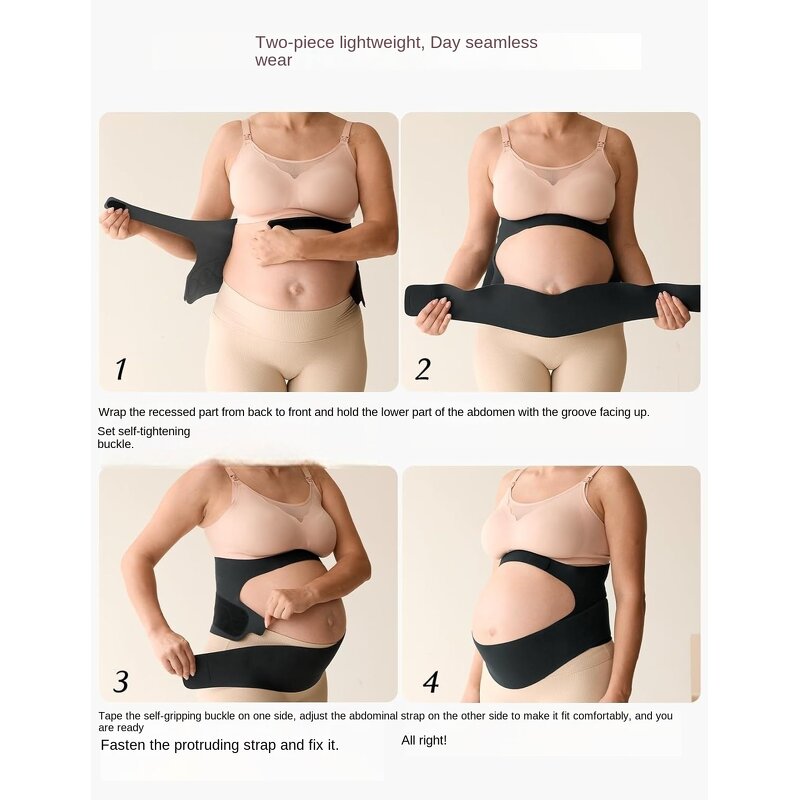 Two-piece lightweight, Day seamless wear

1

2

Wrap the recessed part from back to front and hold the lower part of the abdomen with the groove facing up.

Set self-tightening buckle.

3

4

Tape the self-gripping buckle on one side, adjust the abdominal strap on the other side to make it fit comfortably, and you are ready

Fasten the protruding strap and fix it.

All right!