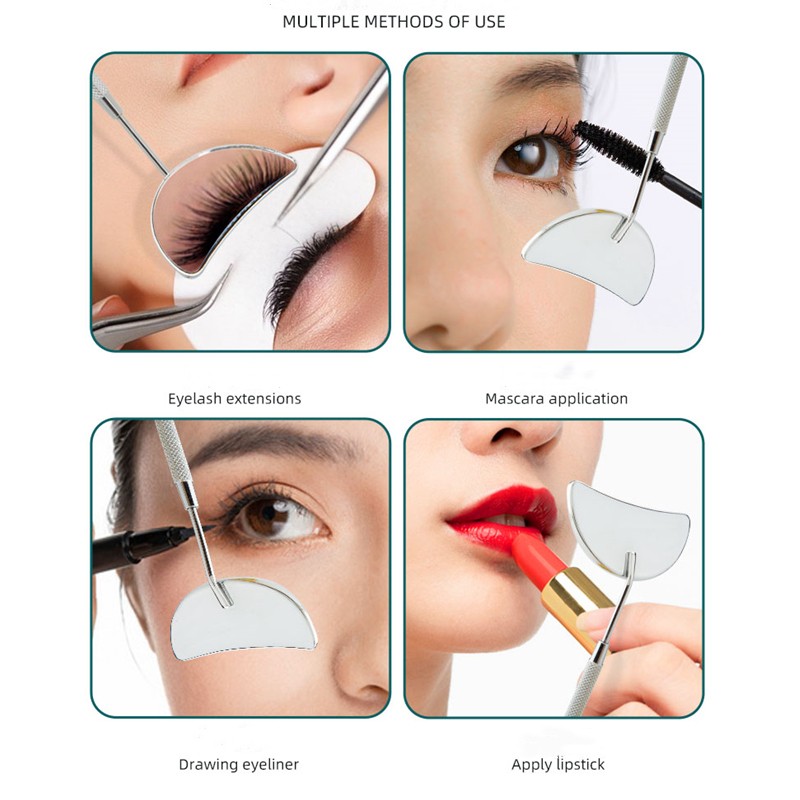 MULTIPLE METHODS OF USE

Eyelash extensions

Mascara application

Drawing eyeliner

Apply lipstick