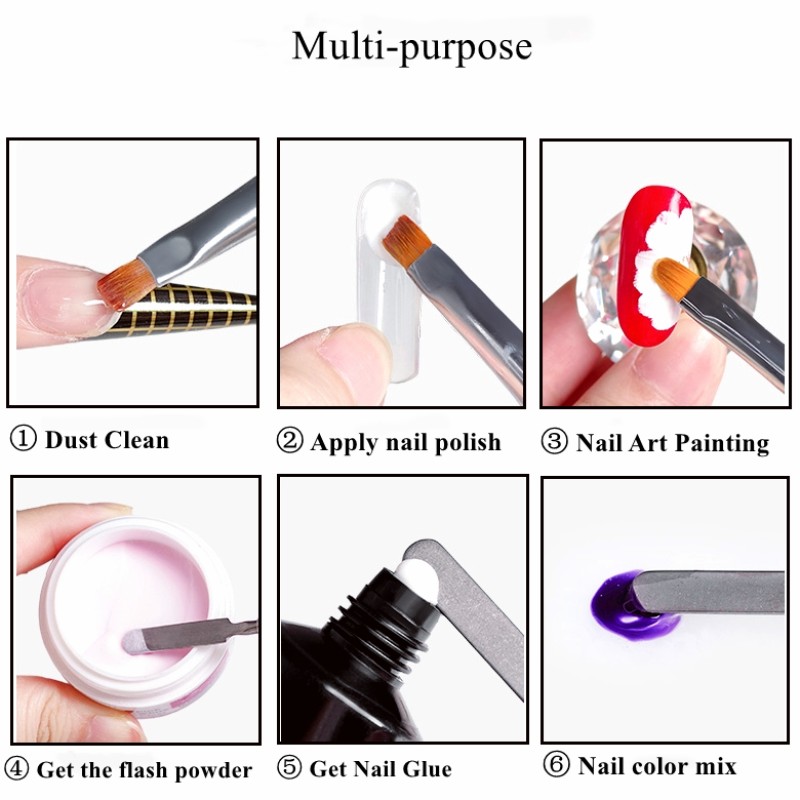 Multi-purpose

① Dust Clean

② Apply nail polish

③ Nail Art Painting

④ Get the flash powder

⑤ Get Nail Glue

⑥ Nail color mix