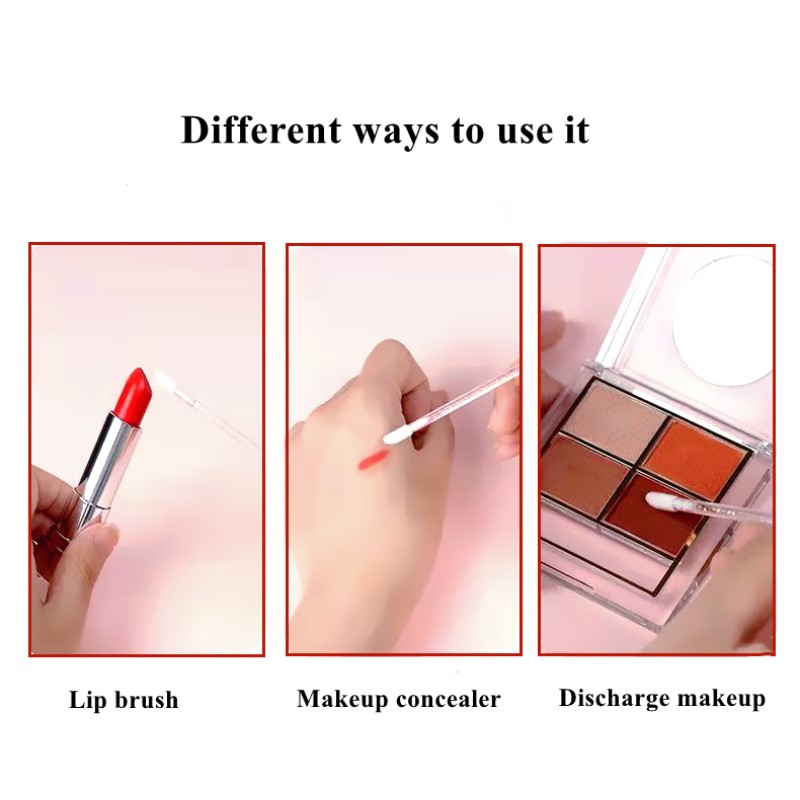 Different ways to use it

Lip brush

Makeup concealer

Discharge makeup