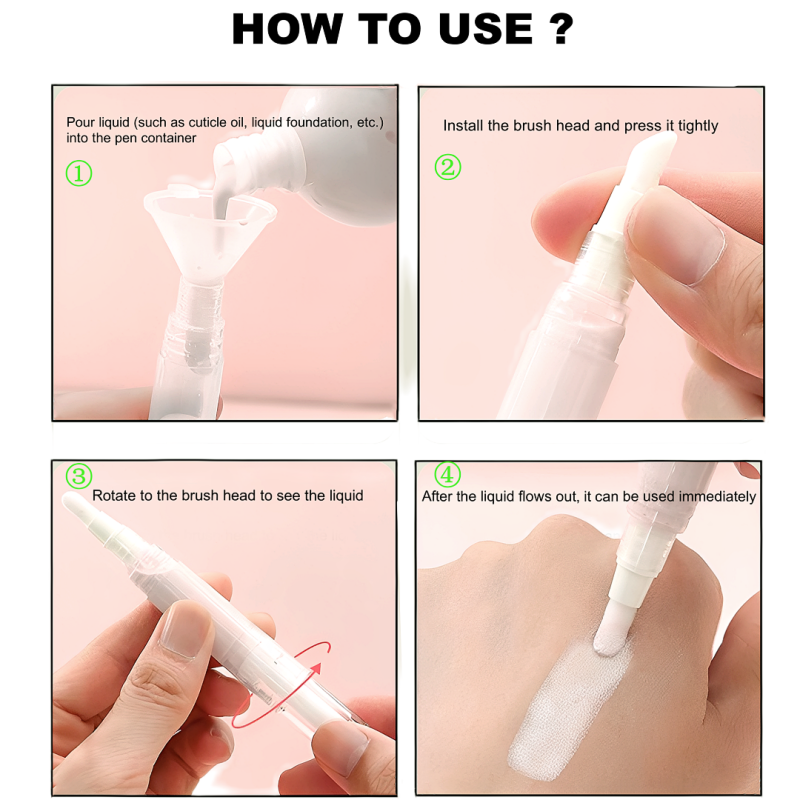 HOW TO USE ?

Pour liquid (such as cuticle oil, liquid foundation, etc.) into the pen container

①

Install the brush head and press it tightly

②

③

Rotate to the brush head to see the liquid

④

After the liquid flows out, it can be used immediately