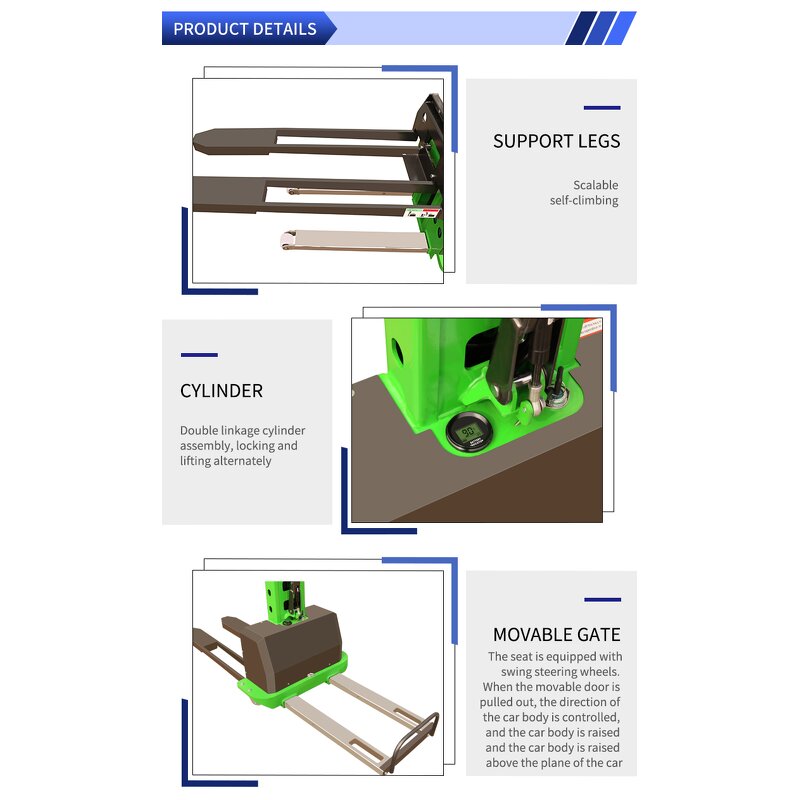 PRODUCT DETAILS

SUPPORT LEGS

Scalable self-climbing

CYLINDER

Double linkage cylinder assembly, locking and lifting alternately

90

MOVABLE GATE

The seat is equipped with swing steering wheels. When the movable door is pulled out, the direction of the car body is controlled, and the car body is raised and the car body is raised above the plane of the car