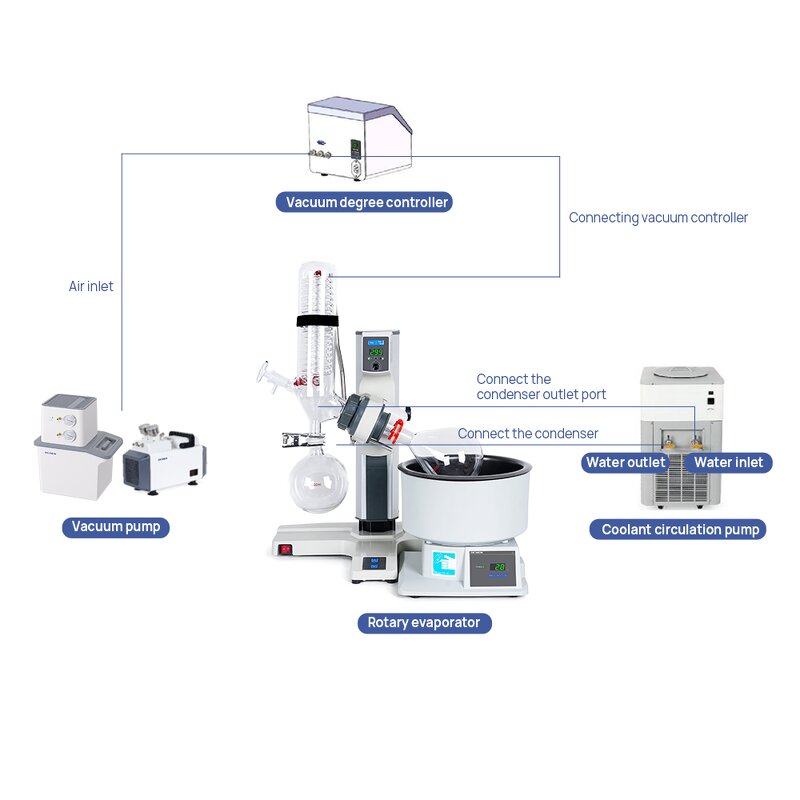 Vacuum degree controller

Connecting vacuum controller

Air inlet

Connect the condenser outlet port

Connect the condenser

Water outlet

Water inlet

Vacuum pump

Coolant circulation pump

Rotary evaporator