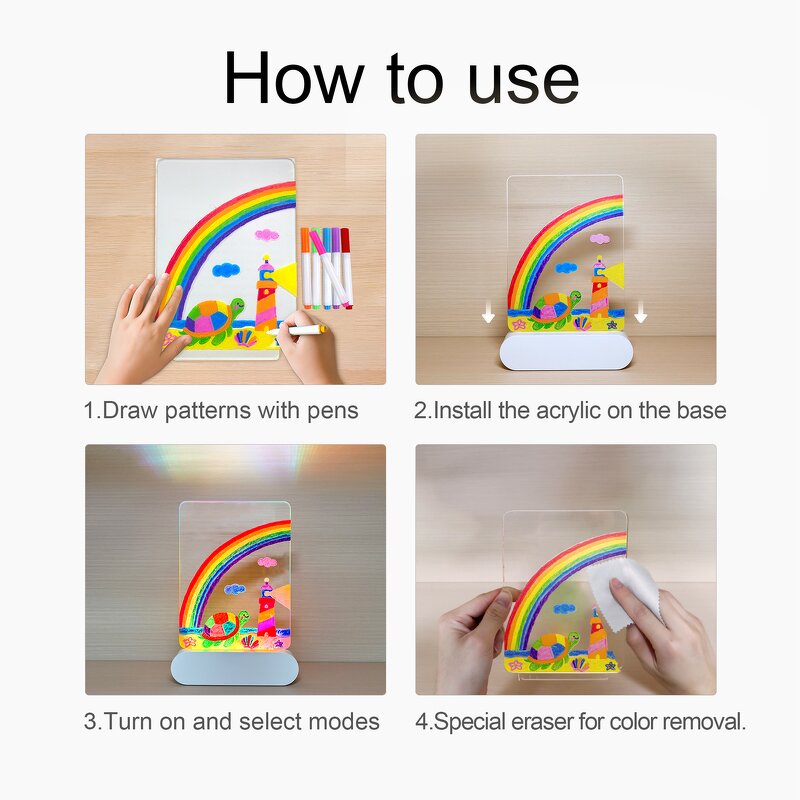 How to use

1.Draw patterns with pens

2.Install the acrylic on the base

3.Turn on and select modes

4.Special eraser for color removal.