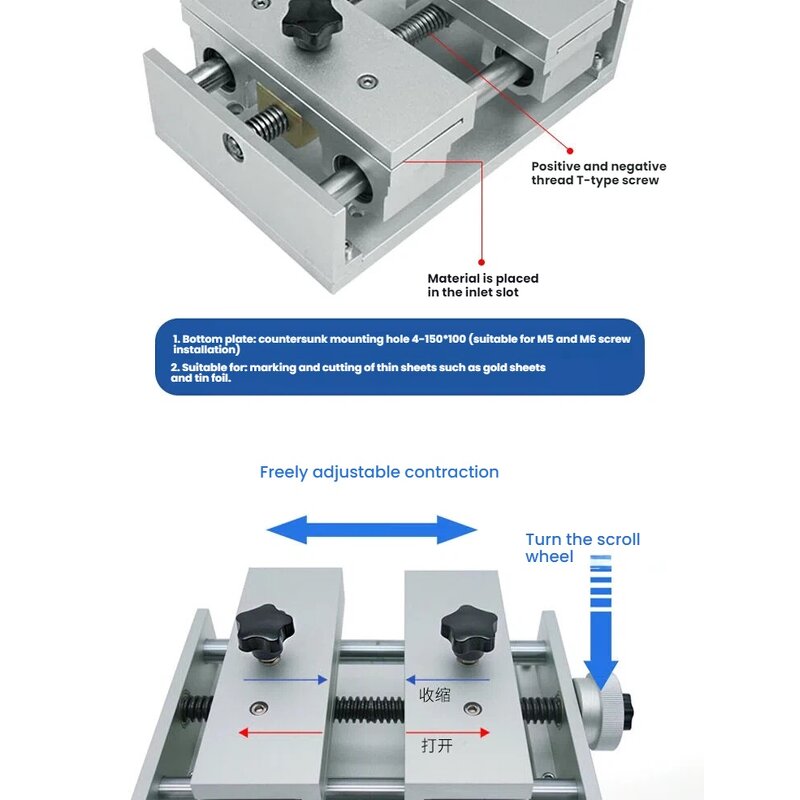 Positive and negative thread T-type screw

Material is placed in the inlet slot

1. Bottom plate: countersunk mounting hole 4-150*100 (suitable for M5 and M6 screw installation)
2. Suitable for: marking and cutting of thin sheets such as gold sheets and tin foil.

Freely adjustable contraction

Turn the scroll wheel

收缩

打开