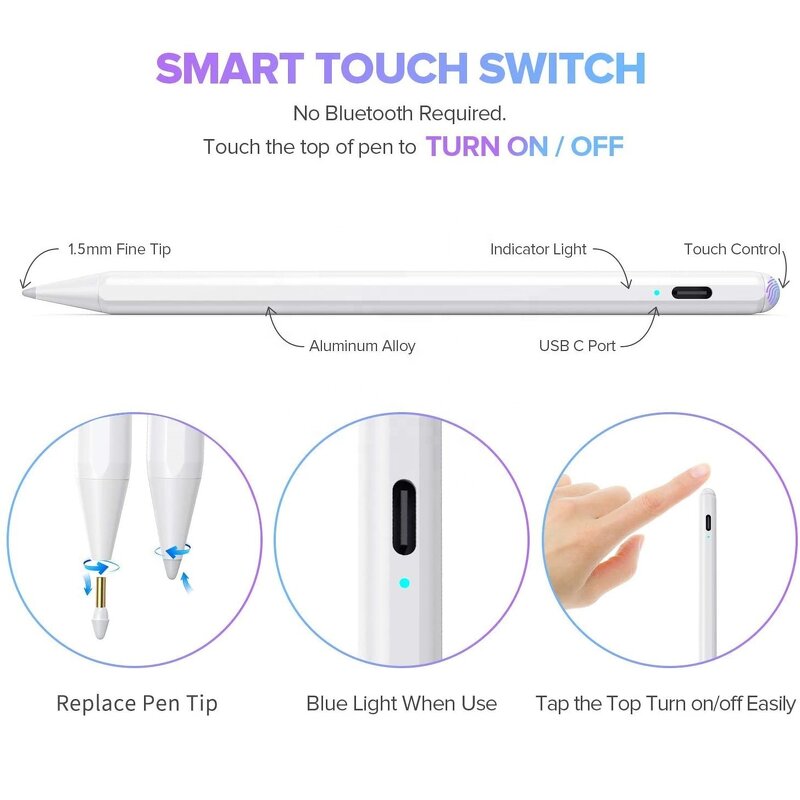 SMART TOUCH SWITCH

No Bluetooth Required.

Touch the top of pen to TURN ON / OFF

1.5mm Fine Tip

Indicator Light

Touch Control

Aluminum Alloy

USB C Port

Replace Pen Tip

Blue Light When Use

Tap the Top Turn on/off Easily