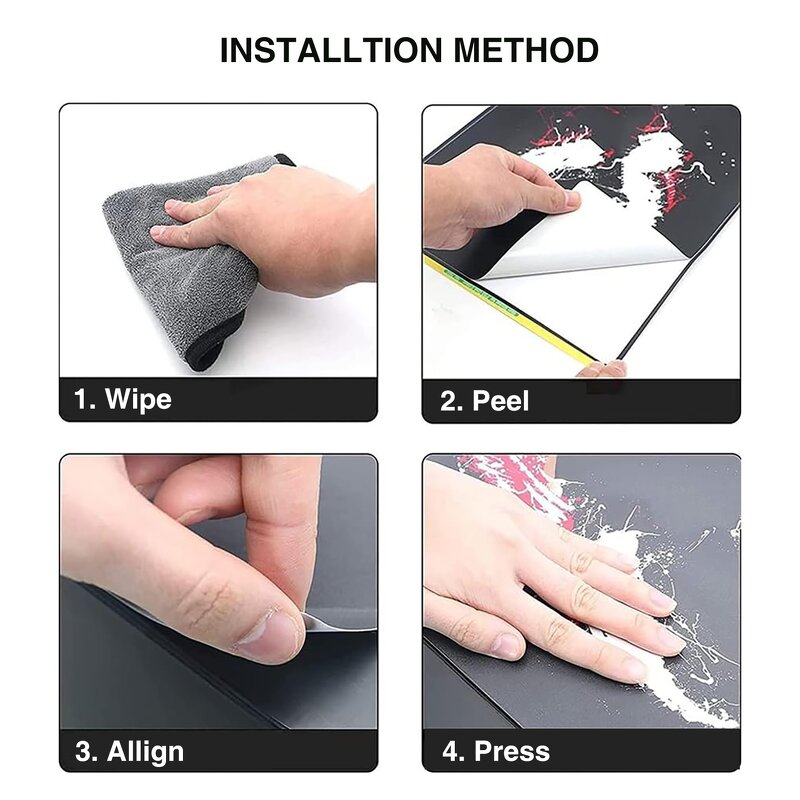 INSTALLTION METHOD

1. Wipe

2. Peel

3. Allign

4. Press