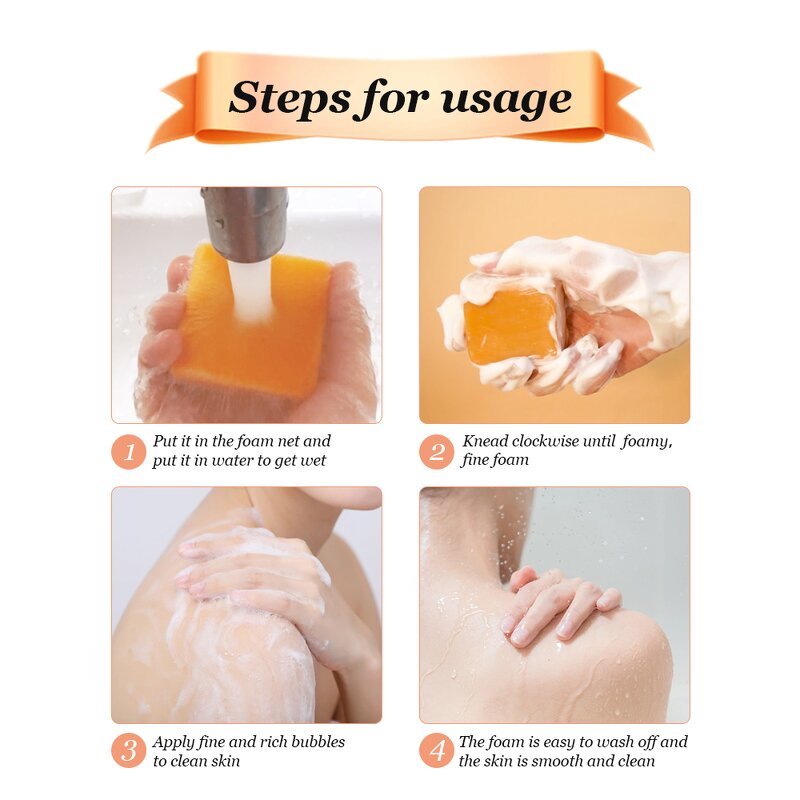 Steps for usage

1 Put it in the foam net and put it in water to get wet

2 Knead clockwise until foamy, fine foam

3 Apply fine and rich bubbles to clean skin

4 The foam is easy to wash off and the skin is smooth and clean