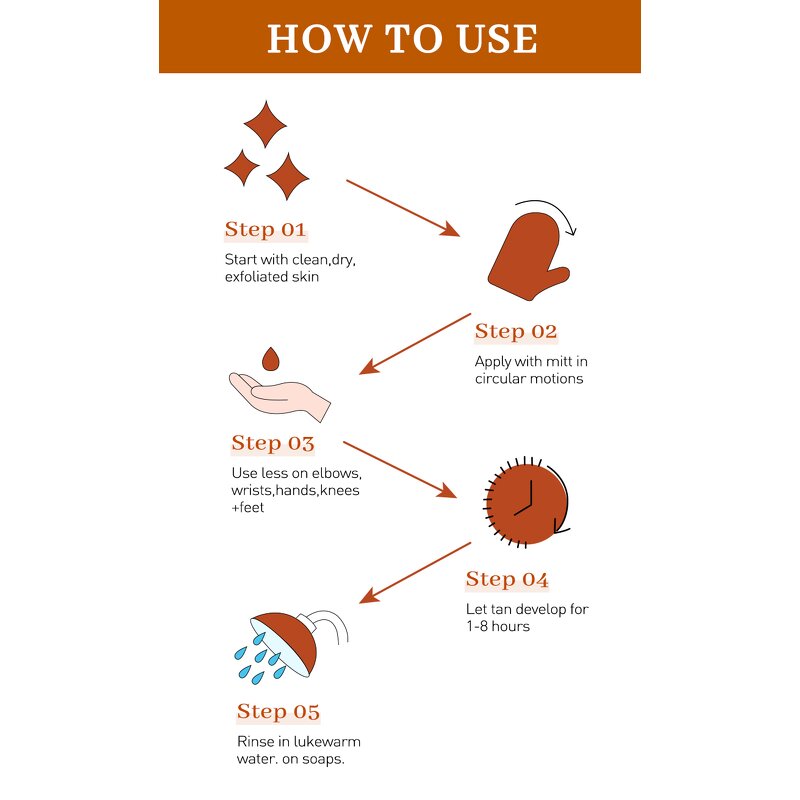 HOW TO USE

Step 01

Start with clean,dry, exfoliated skin

Step 02

Apply with mitt in circular motions

Step 03

Use less on elbows, wrists,hands,knees +feet

Step 04

Let tan develop for 1-8 hours

Step 05

Rinse in lukewarm water. on soaps.