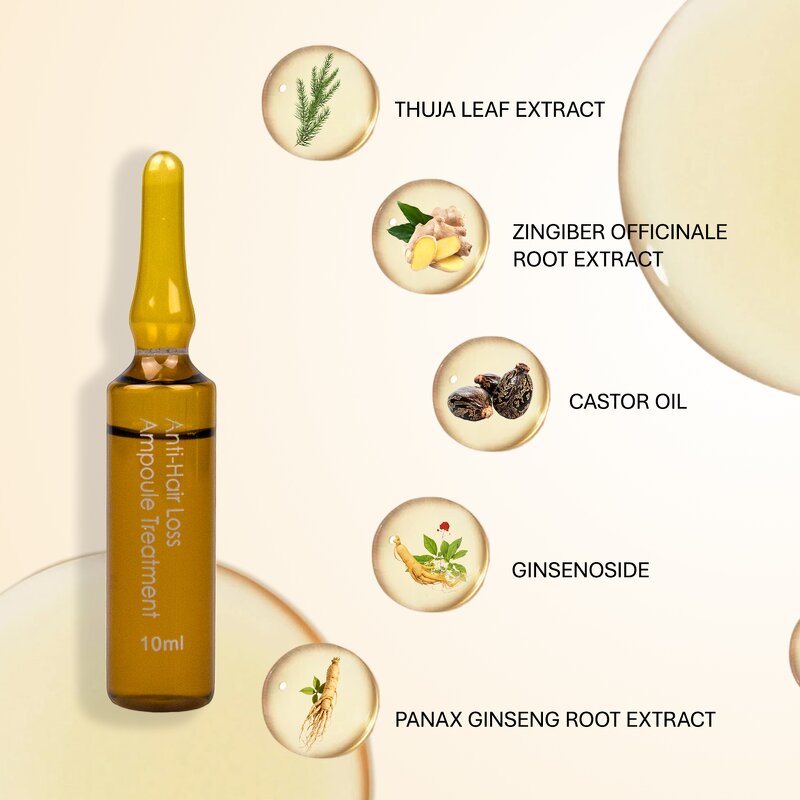 Anti-Hair Loss
Ampoule Treatment
10ml

THUJA LEAF EXTRACT

ZINGIBER OFFICINALE ROOT EXTRACT

CASTOR OIL

GINSENOSIDE

PANAX GINSENG ROOT EXTRACT