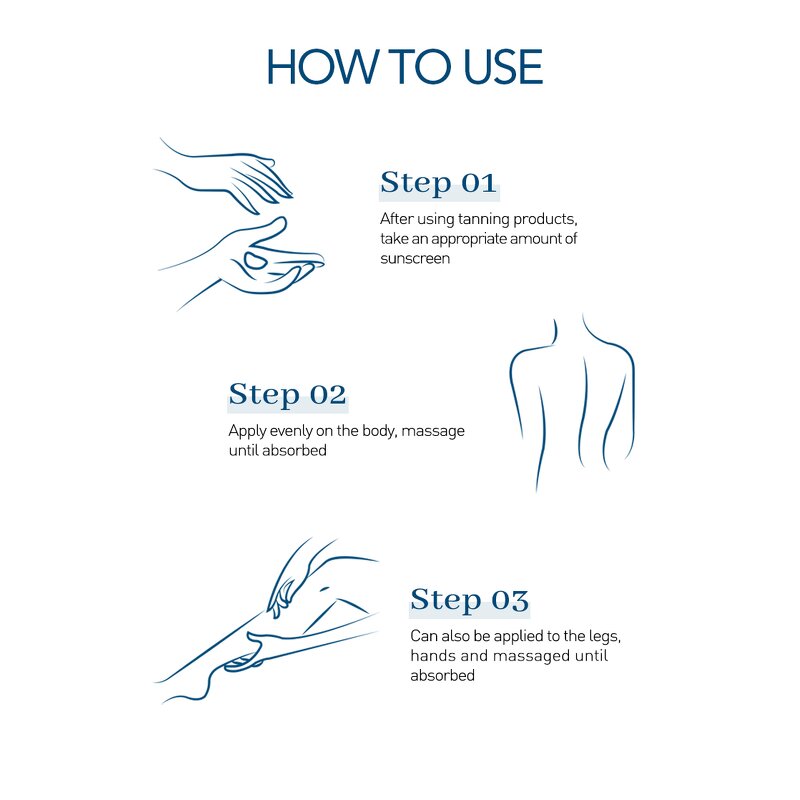 HOW TO USE

Step 01

After using tanning products, take an appropriate amount of sunscreen

Step 02

Apply evenly on the body, massage until absorbed

Step 03

Can also be applied to the legs, hands and massaged until absorbed