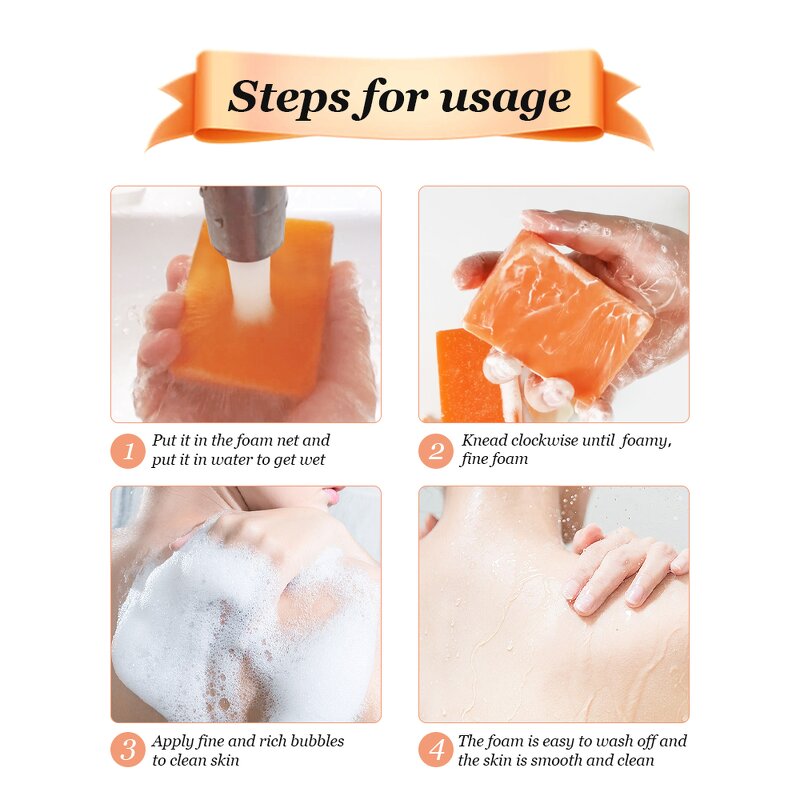 Steps for usage

1 Put it in the foam net and put it in water to get wet

2 Knead clockwise until foamy, fine foam

3 Apply fine and rich bubbles to clean skin

4 The foam is easy to wash off and the skin is smooth and clean