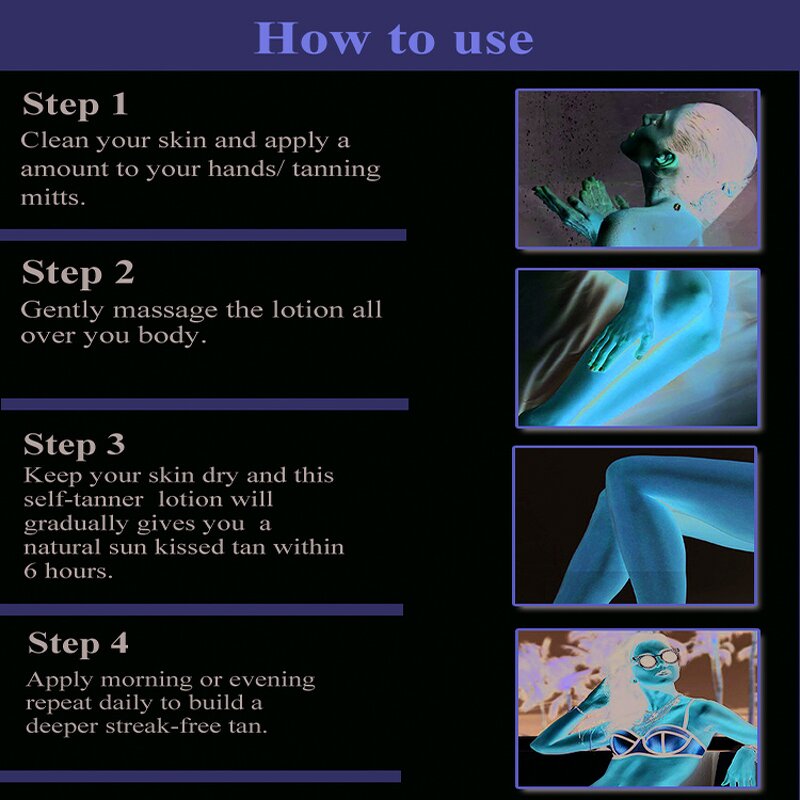 How to use

Step 1
Clean your skin and apply a amount to your hands/ tanning mitts.

Step 2
Gently massage the lotion all over you body.

Step 3
Keep your skin dry and this self-tanner lotion will gradually gives you a natural sun kissed tan within 6 hours.

Step 4
Apply morning or evening repeat daily to build a deeper streak-free tan.