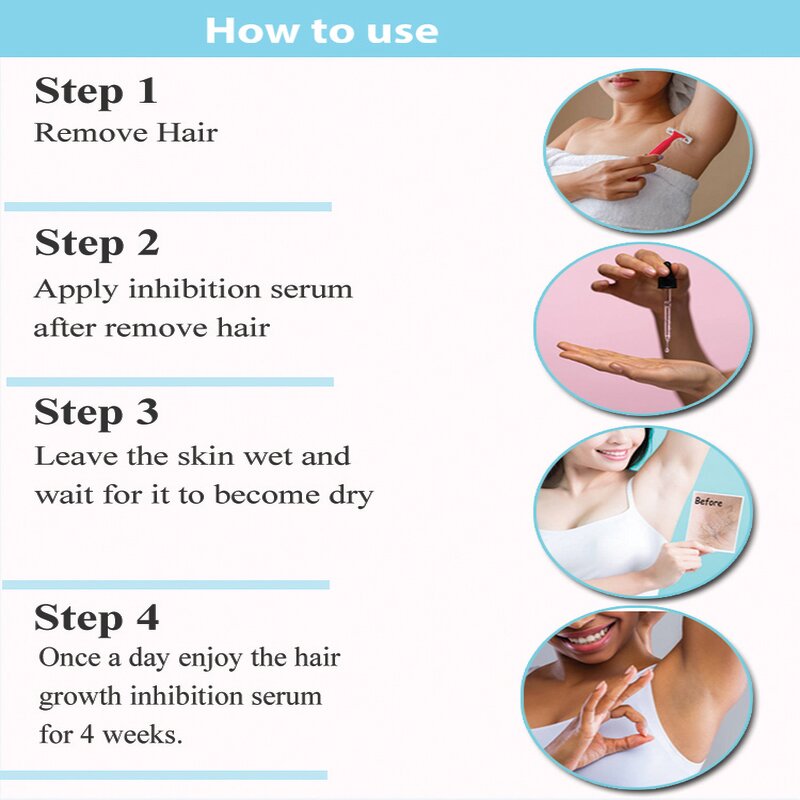 How to use

Step 1
Remove Hair

Step 2
Apply inhibition serum after remove hair

Step 3
Leave the skin wet and wait for it to become dry

Before

Step 4
Once a day enjoy the hair growth inhibition serum for 4 weeks.