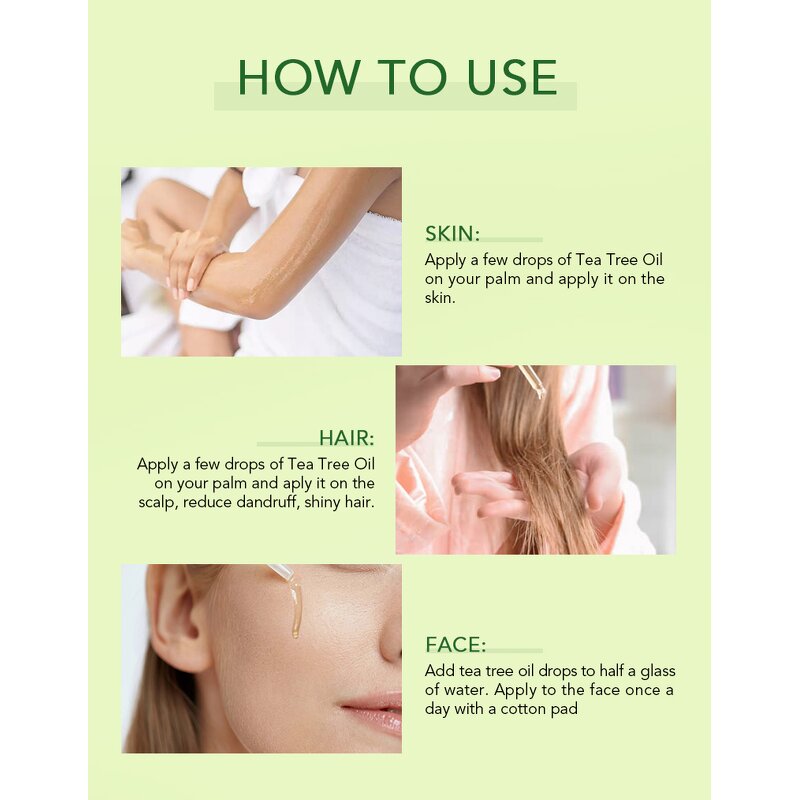 HOW TO USE

SKIN:
Apply a few drops of Tea Tree Oil on your palm and apply it on the skin.

HAIR:
Apply a few drops of Tea Tree Oil on your palm and aply it on the scalp, reduce dandruff, shiny hair.

FACE:
Add tea tree oil drops to half a glass of water. Apply to the face once a day with a cotton pad