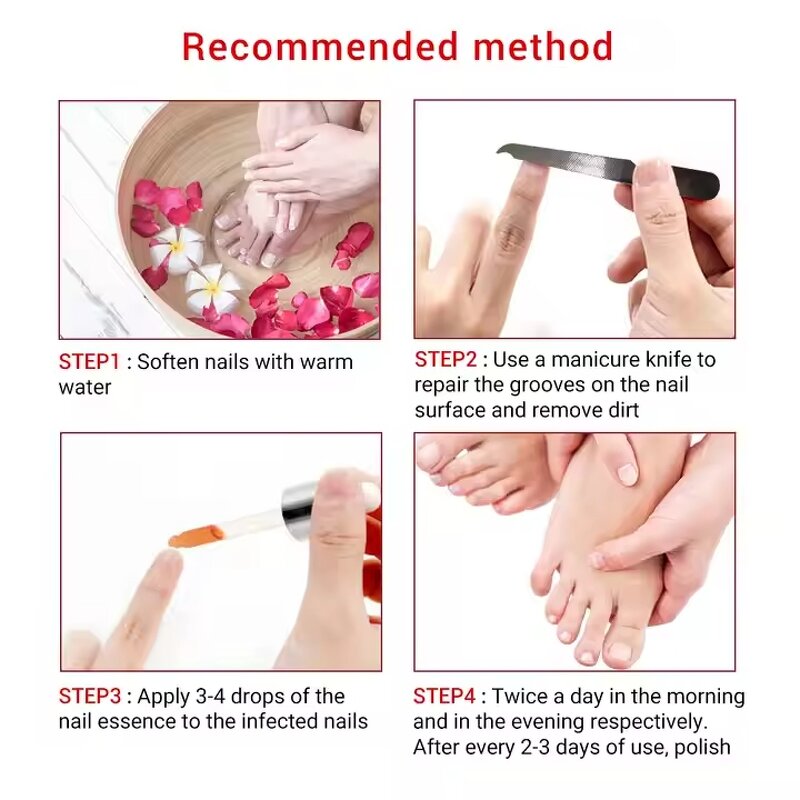 Recommended method

STEP1 : Soften nails with warm water

STEP2 : Use a manicure knife to repair the grooves on the nail surface and remove dirt

STEP3 : Apply 3-4 drops of the nail essence to the infected nails

STEP4 : Twice a day in the morning and in the evening respectively. After every 2-3 days of use, polish