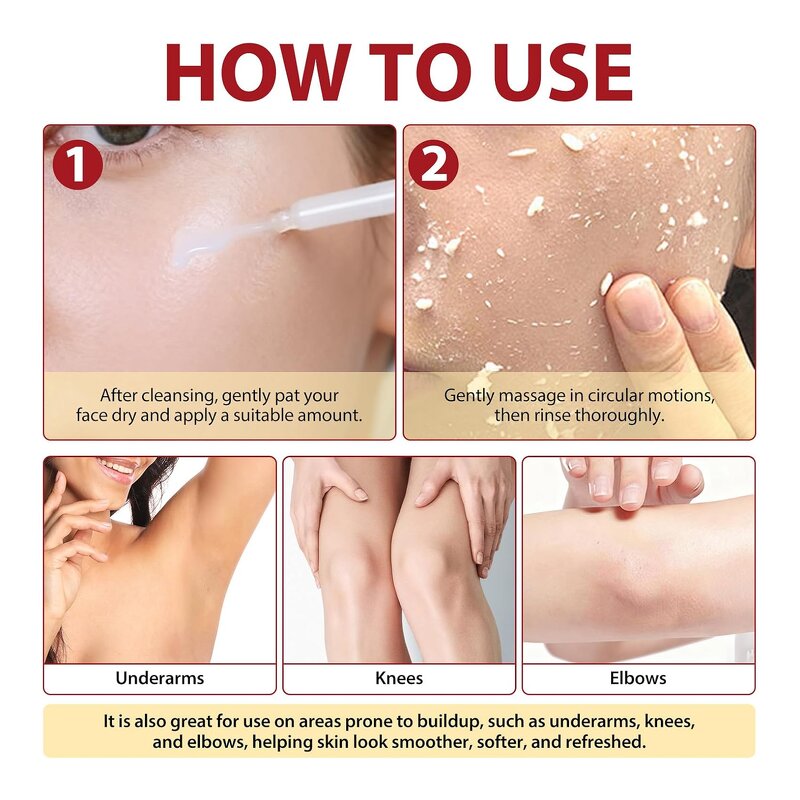 HOW TO USE

1

After cleansing, gently pat your face dry and apply a suitable amount.

2

Gently massage in circular motions, then rinse thoroughly.

Underarms

Knees

Elbows

It is also great for use on areas prone to buildup, such as underarms, knees, and elbows, helping skin look smoother, softer, and refreshed.