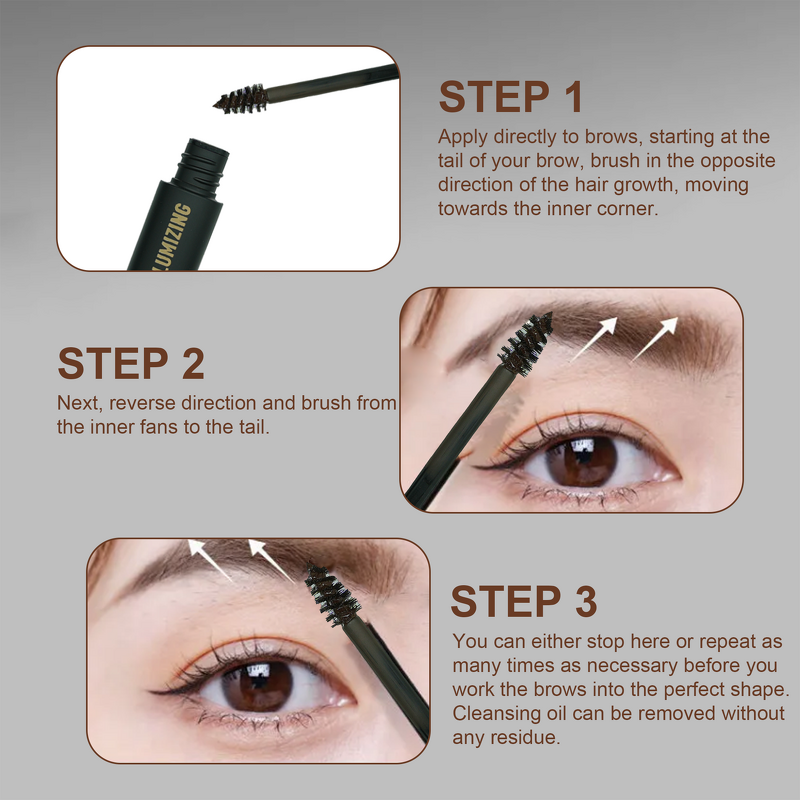 LUMIZING

STEP 1
Apply directly to brows, starting at the tail of your brow, brush in the opposite direction of the hair growth, moving towards the inner corner.

STEP 2
Next, reverse direction and brush from the inner fans to the tail.

STEP 3
You can either stop here or repeat as many times as necessary before you work the brows into the perfect shape. Cleansing oil can be removed without any residue.