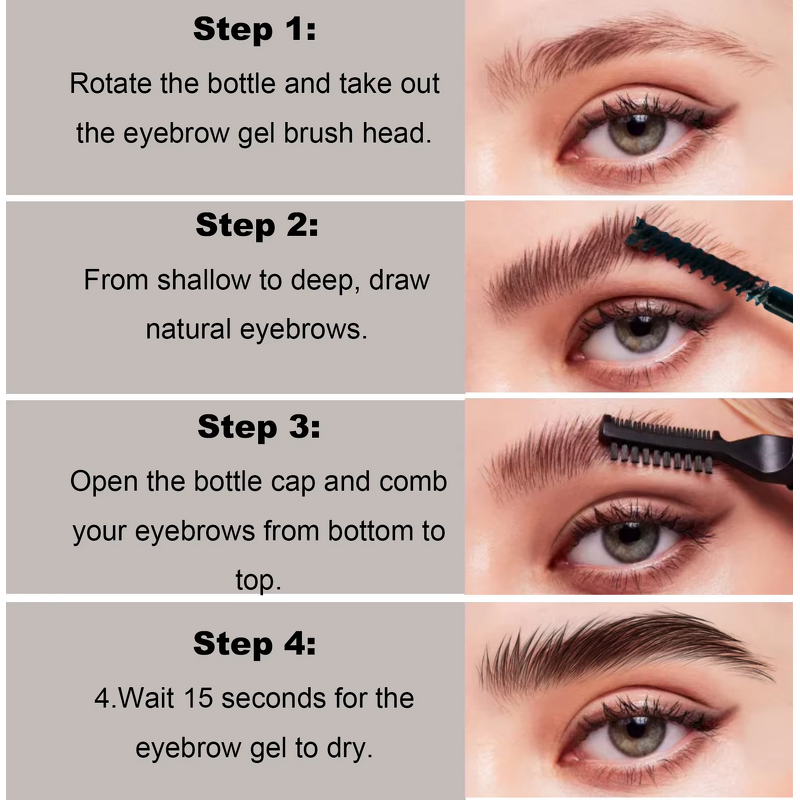 Step 1:
Rotate the bottle and take out the eyebrow gel brush head.

Step 2:
From shallow to deep, draw natural eyebrows.

Step 3:
Open the bottle cap and comb your eyebrows from bottom to top.

Step 4:
4.Wait 15 seconds for the eyebrow gel to dry.