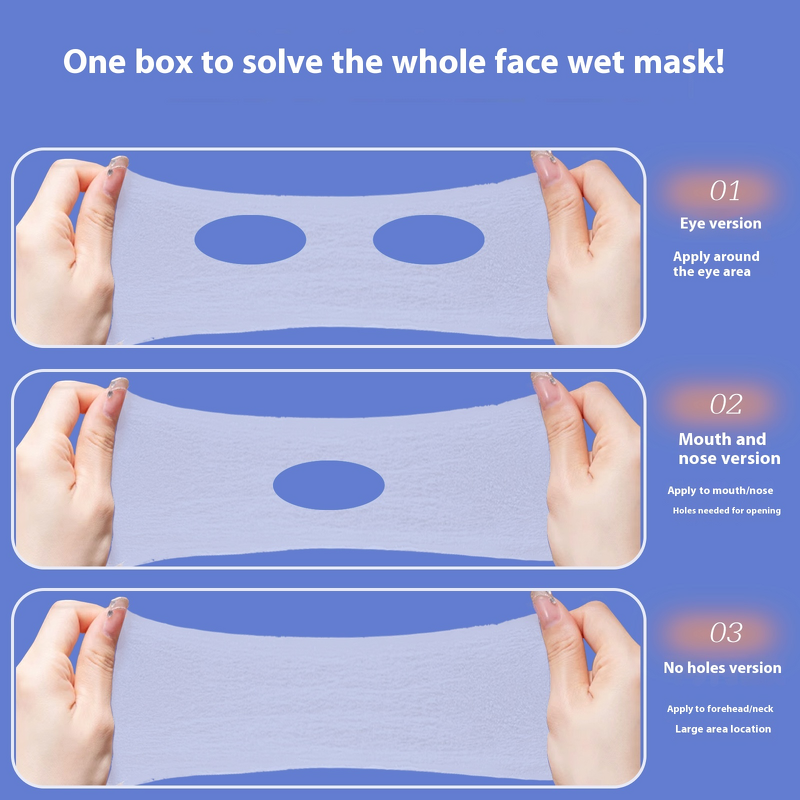 One box to solve the whole face wet mask!

01
Eye version
Apply around the eye area

02
Mouth and nose version
Apply to mouth/nose
Holes needed for opening

03
No holes version
Apply to forehead/neck
Large area location