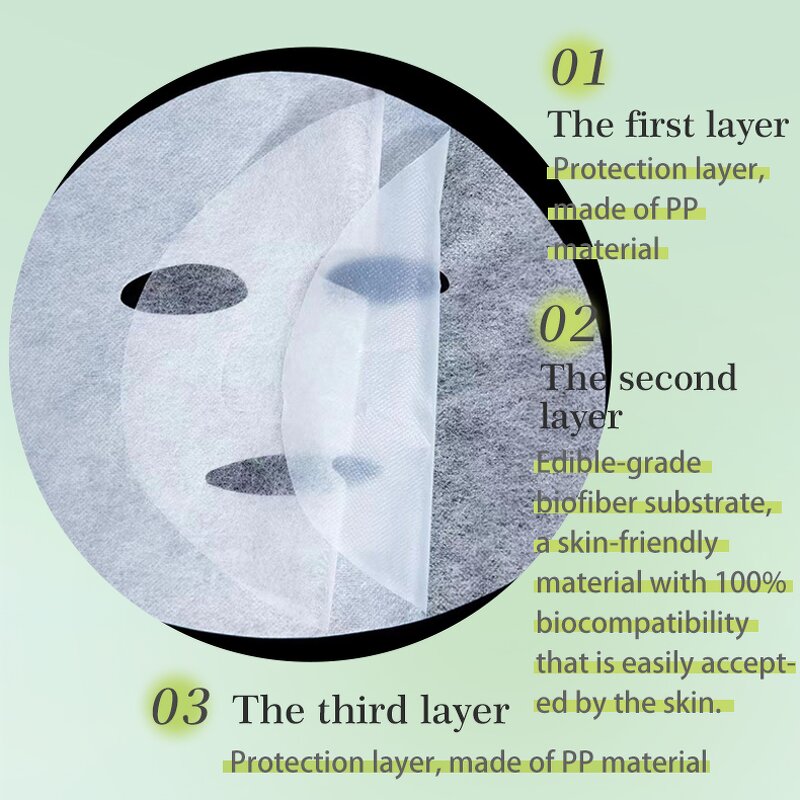 01
The first layer
Protection layer, made of PP material

02
The second layer
Edible-grade biofiber substrate, a skin-friendly material with 100% biocompatibility that is easily accepted by the skin.

03 The third layer
Protection layer, made of PP material