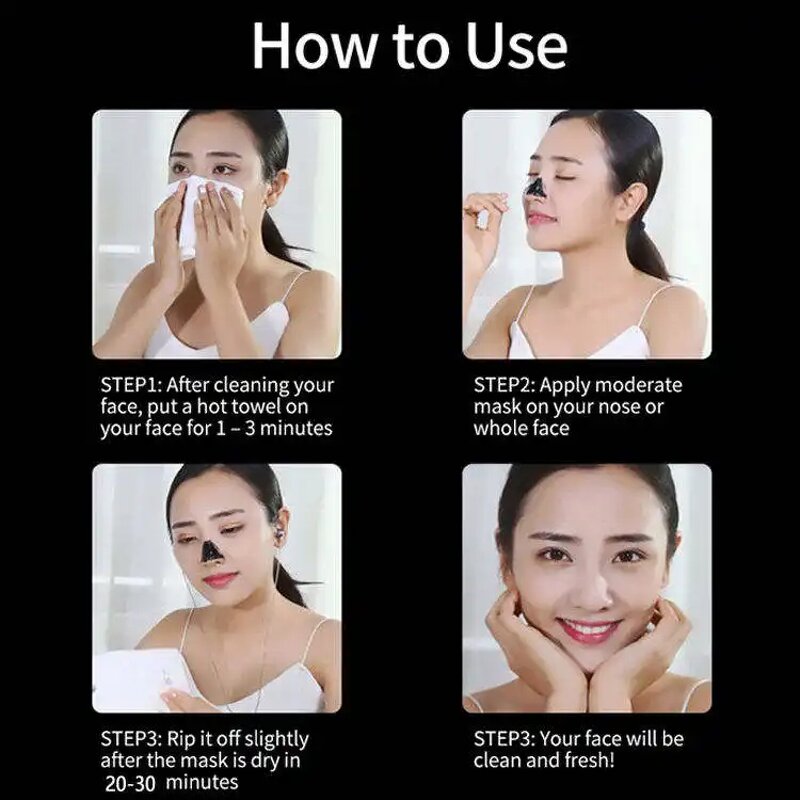 How to Use

STEP1: After cleaning your face, put a hot towel on your face for 1 – 3 minutes

STEP2: Apply moderate mask on your nose or whole face

STEP3: Rip it off slightly after the mask is dry in 20-30 minutes

STEP3: Your face will be clean and fresh!