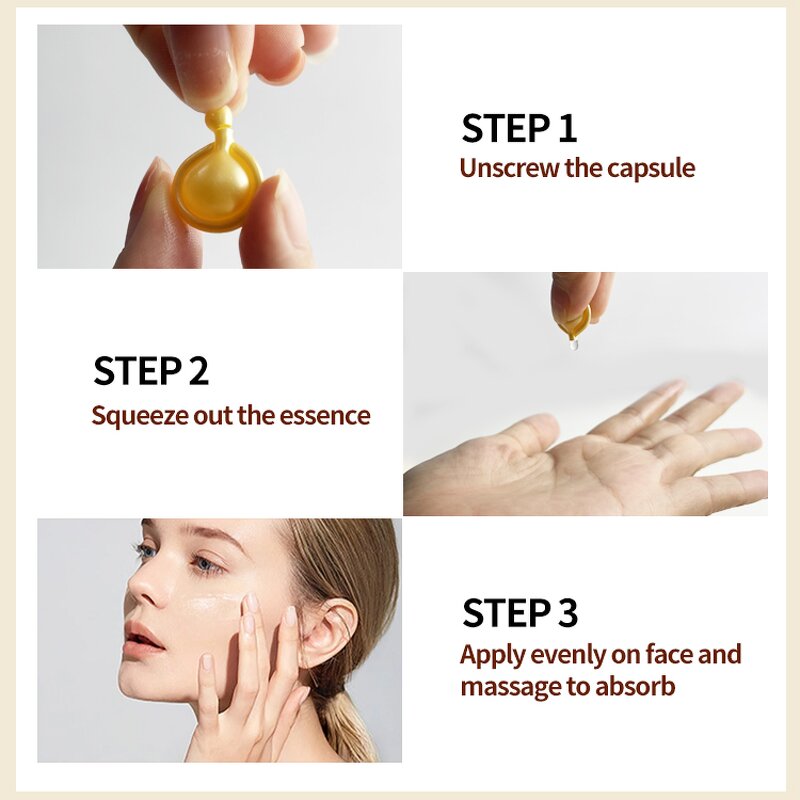 STEP 1
Unscrew the capsule

STEP 2
Squeeze out the essence

STEP 3
Apply evenly on face and massage to absorb