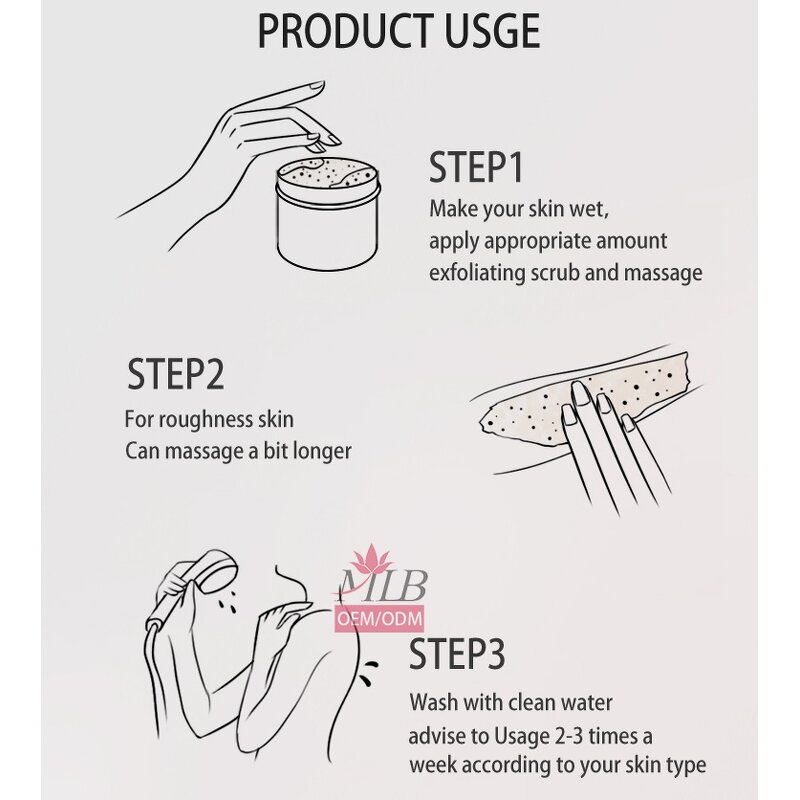 PRODUCT USGE

STEP1
Make your skin wet, apply appropriate amount exfoliating scrub and massage

STEP2
For roughness skin
Can massage a bit longer

MLB
OEM/ODM

STEP3
Wash with clean water
advise to Usage 2-3 times a week according to your skin type