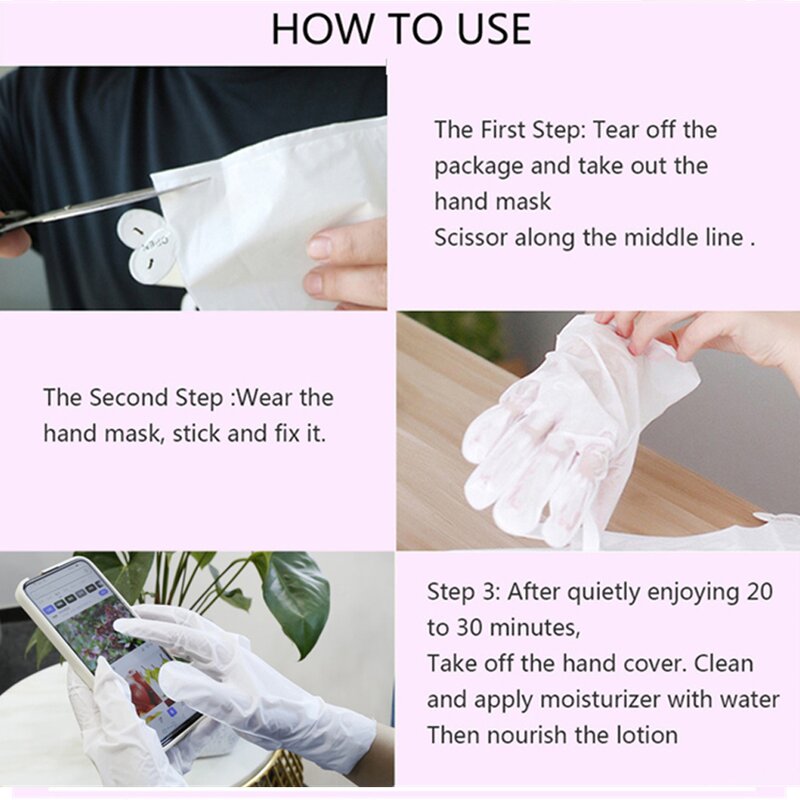 HOW TO USE

The First Step: Tear off the package and take out the hand mask
Scissor along the middle line .

The Second Step :Wear the hand mask, stick and fix it.

Step 3: After quietly enjoying 20 to 30 minutes,
Take off the hand cover. Clean and apply moisturizer with water
Then nourish the lotion